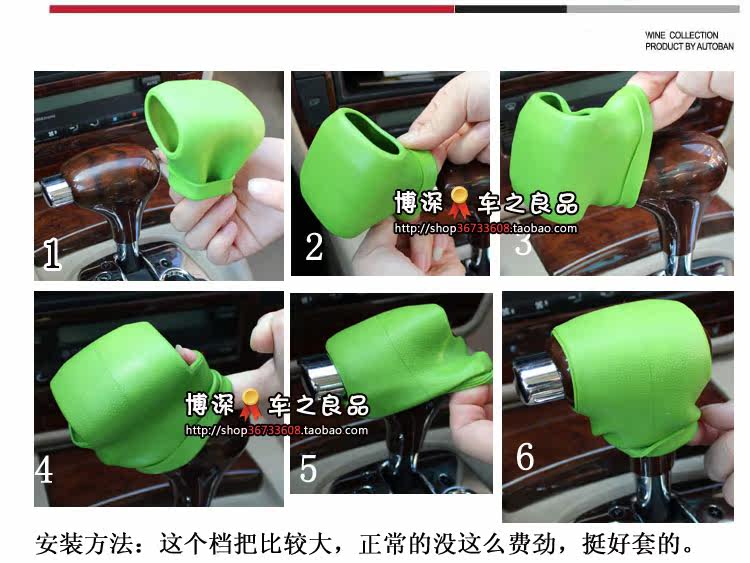 WINE COLLECTION
PRODUCT BY AUTOBAN

1

2

博深 车之良品
http://shop36733608.taobao.com

3

4

博深 车之良品
http://shop36733608.taobao.com

5

6

安装方法：这个档把比较大，正常的没这么费劲，挺好套的。