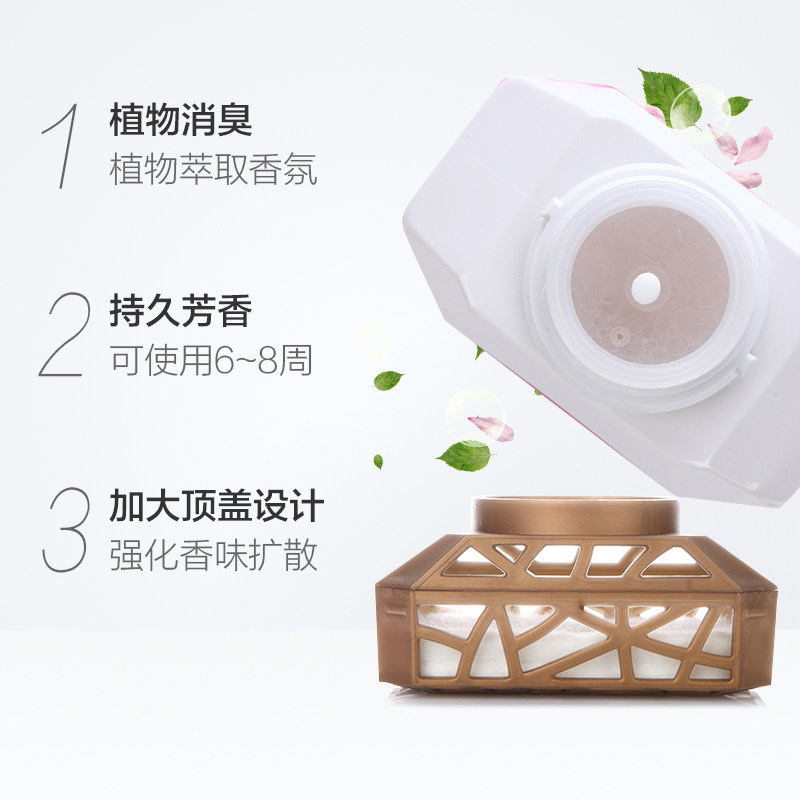 1 植物消臭
植物萃取香氛

2 持久芳香
可使用6~8周

3 加大顶盖设计
强化香味扩散