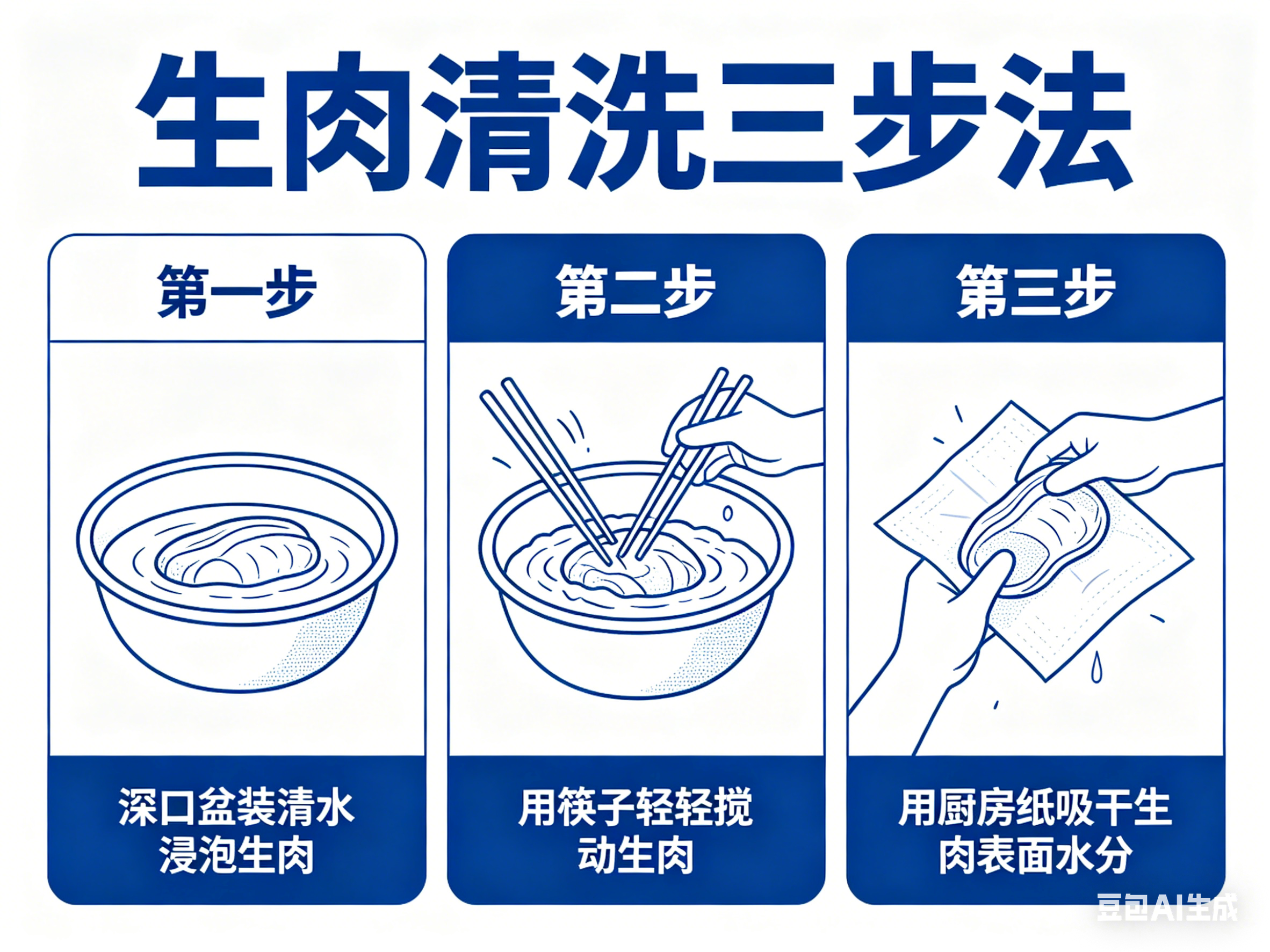 生肉清洗三步法

第一步

深口盆装清水浸泡生肉

第二步

用筷子轻轻搅动生肉

第三步

用厨房纸吸干生肉表面水分

豆包AI生成