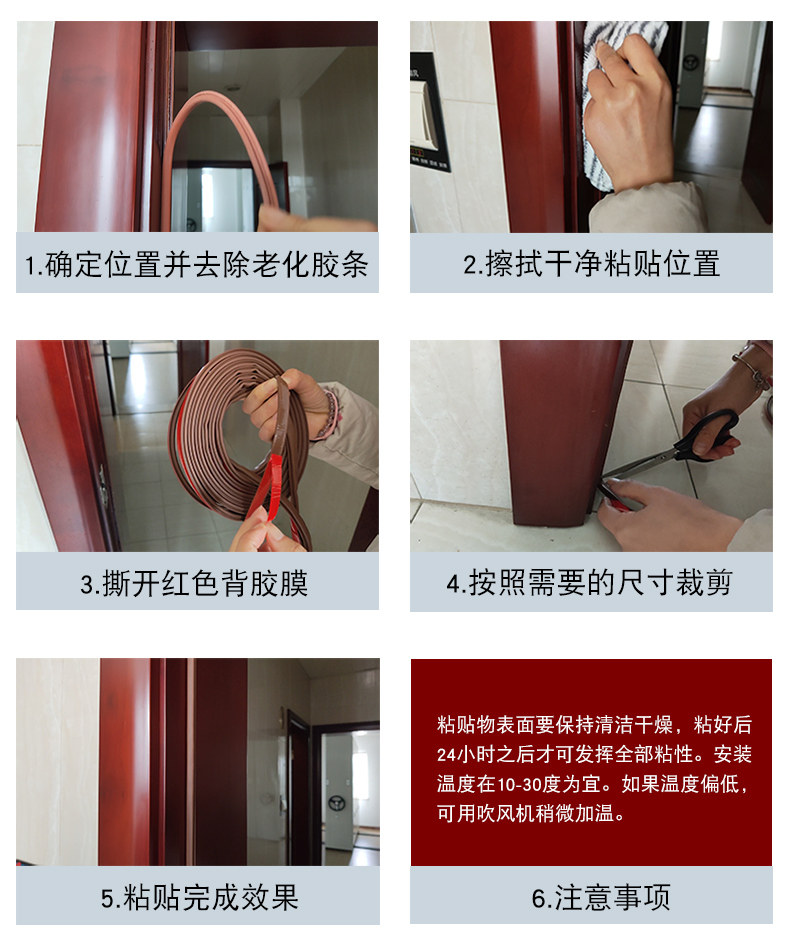 1.确定位置并去除老化胶条

2.擦拭干净粘贴位置

3.撕开红色背胶膜

4.按照需要的尺寸裁剪

5.粘贴完成效果

粘贴物表面要保持清洁干燥，粘好后24小时之后才可发挥全部粘性。安装温度在10-30度为宜。如果温度偏低，可用吹风机稍微加温。

6.注意事项