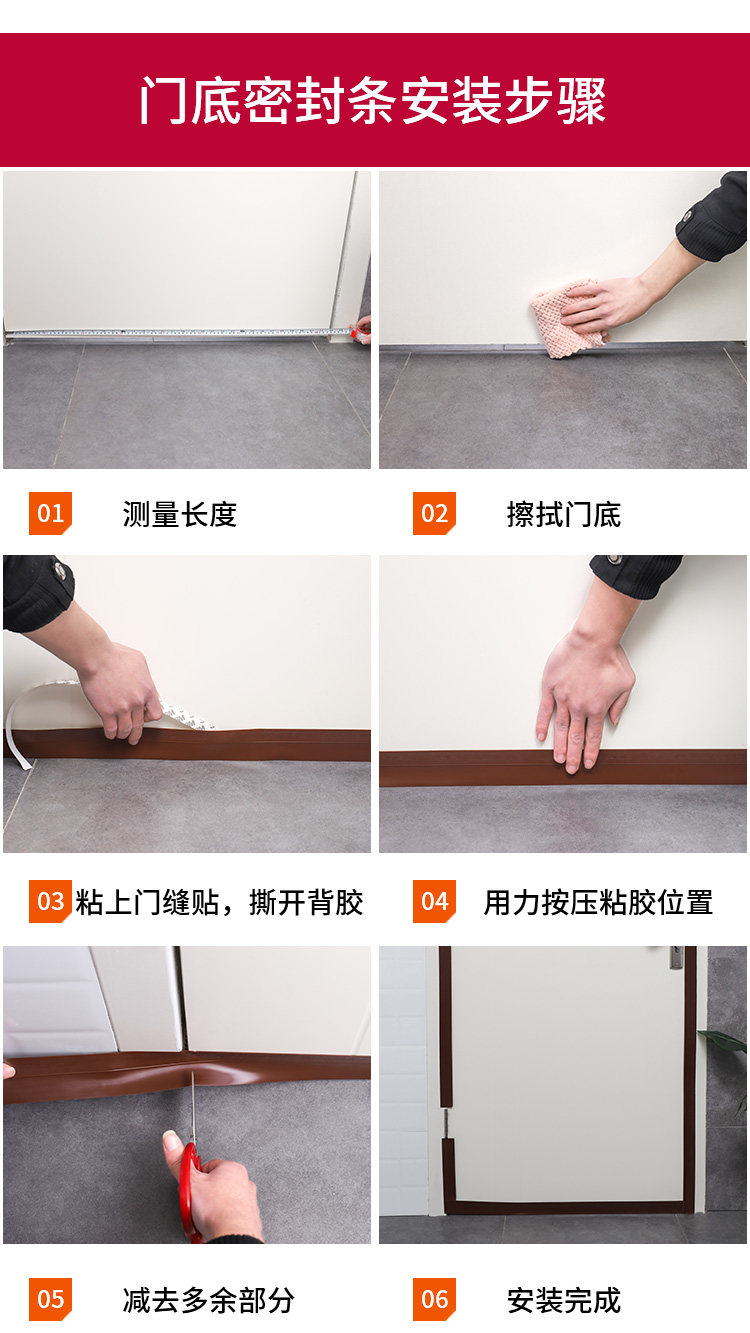 门底密封条安装步骤

01 测量长度

02 擦拭门底

03 粘上门缝贴，撕开背胶

04 用力按压粘胶位置

05 减去多余部分

06 安装完成