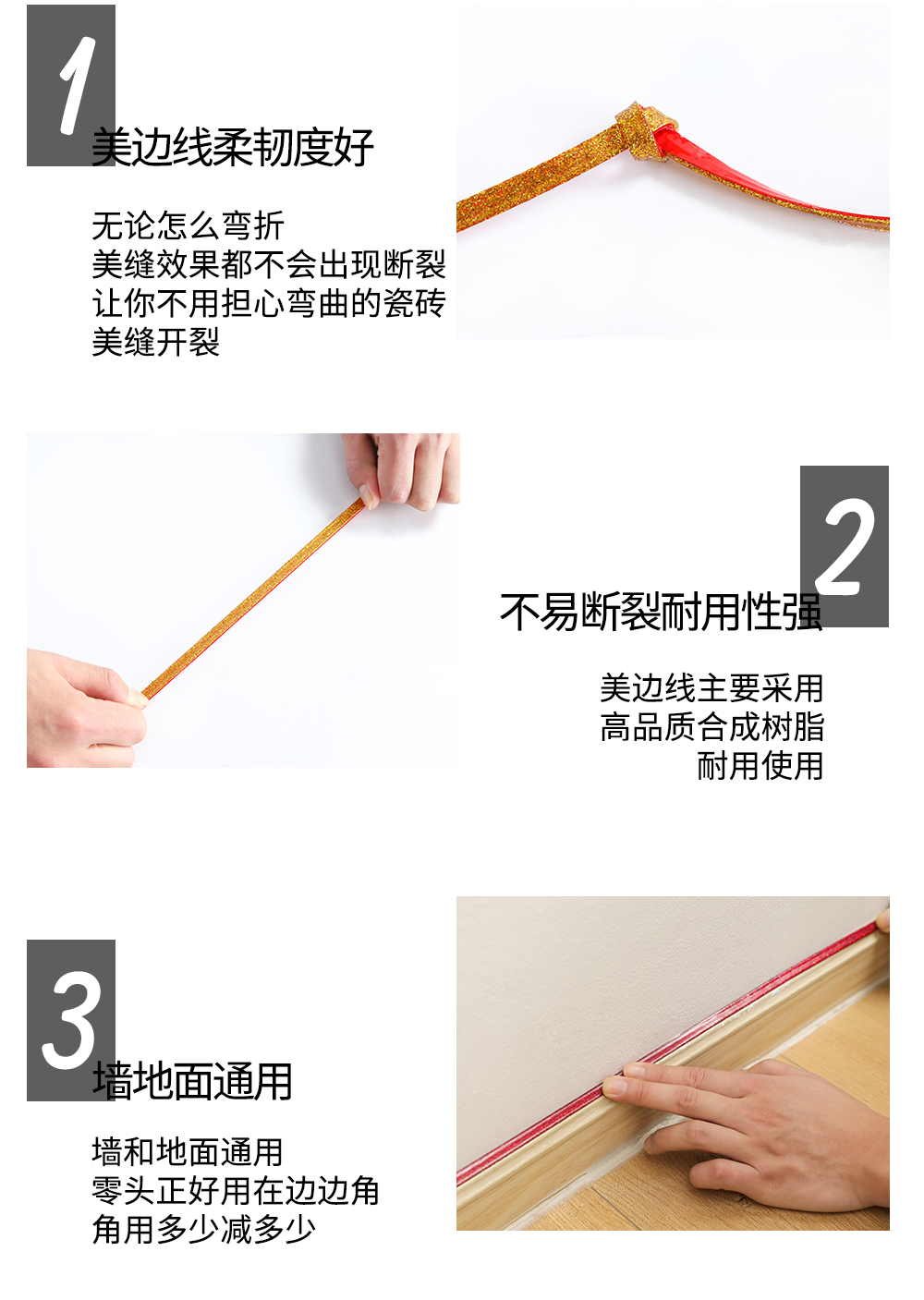 1

美边线柔韧度好

无论怎么弯折
美缝效果都不会出现断裂
让你不用担心弯曲的瓷砖
美缝开裂

2

不易断裂耐用性强

美边线主要采用
高品质合成树脂
耐用使用

3

墙地面通用

墙和地面通用
零头正好用在边边角
角用多少减多少