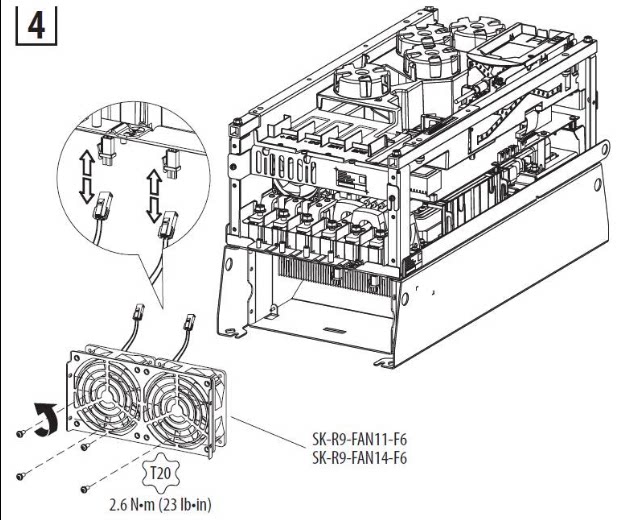 4

SK-R9-FAN11-F6
SK-R9-FAN14-F6

T20
2.6 N•m (23 lb•in)