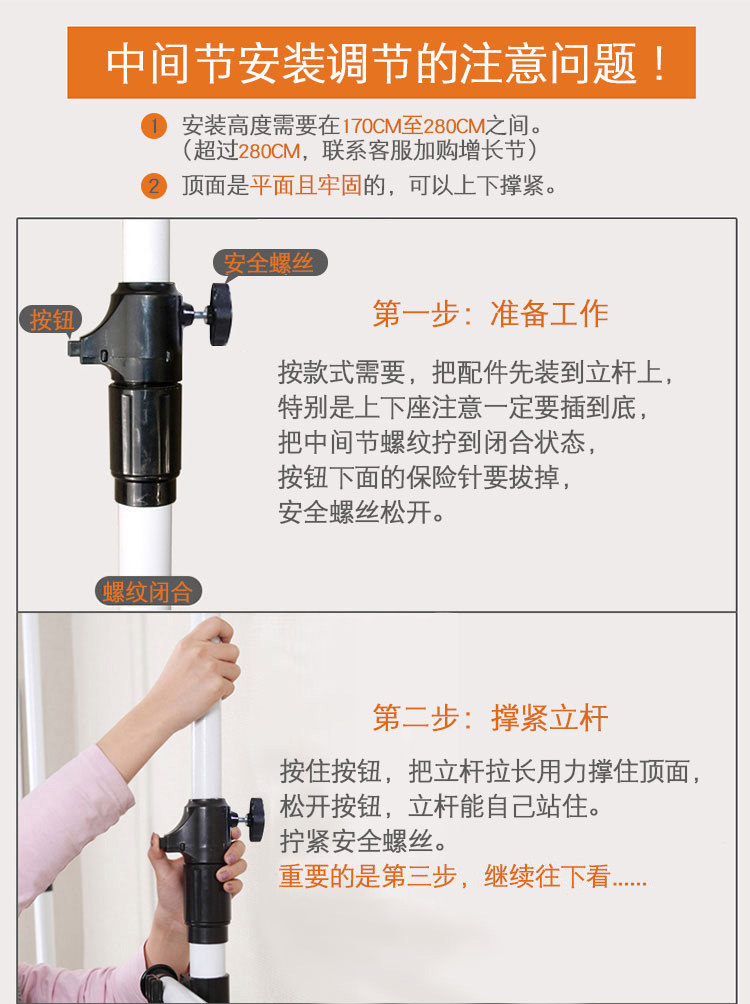 中间节安装调节的注意问题！

1 安装高度需要在170CM至280CM之间。
（超过280CM，联系客服加购增长节）

2 顶面是平面且牢固的，可以上下撑紧。

安全螺丝

按钮

螺纹闭合

第一步：准备工作

按款式需要，把配件先装到立杆上，
特别是上下座注意一定要插到底，
把中间节螺纹拧到闭合状态，
按钮下面的保险针要拔掉，
安全螺丝松开。

第二步：撑紧立杆

按住按钮，把立杆拉长用力撑住顶面，
松开按钮，立杆能自己站住。
拧紧安全螺丝。
重要的是第三步，继续往下看......