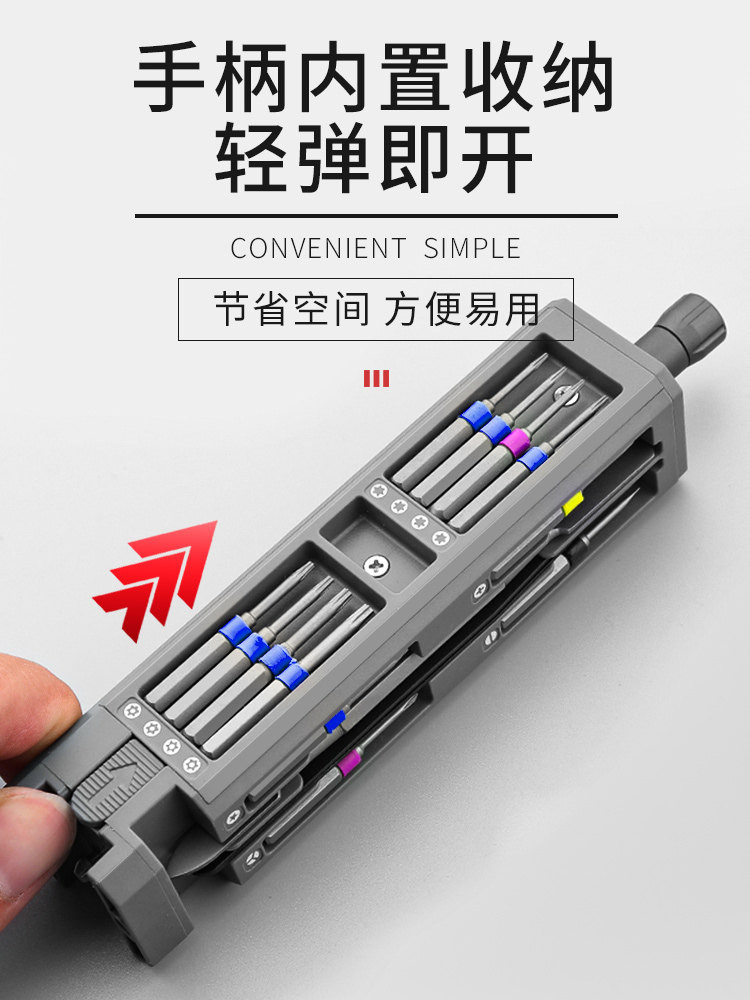 手柄内置收纳
轻弹即开

CONVENIENT SIMPLE

节省空间 方便易用