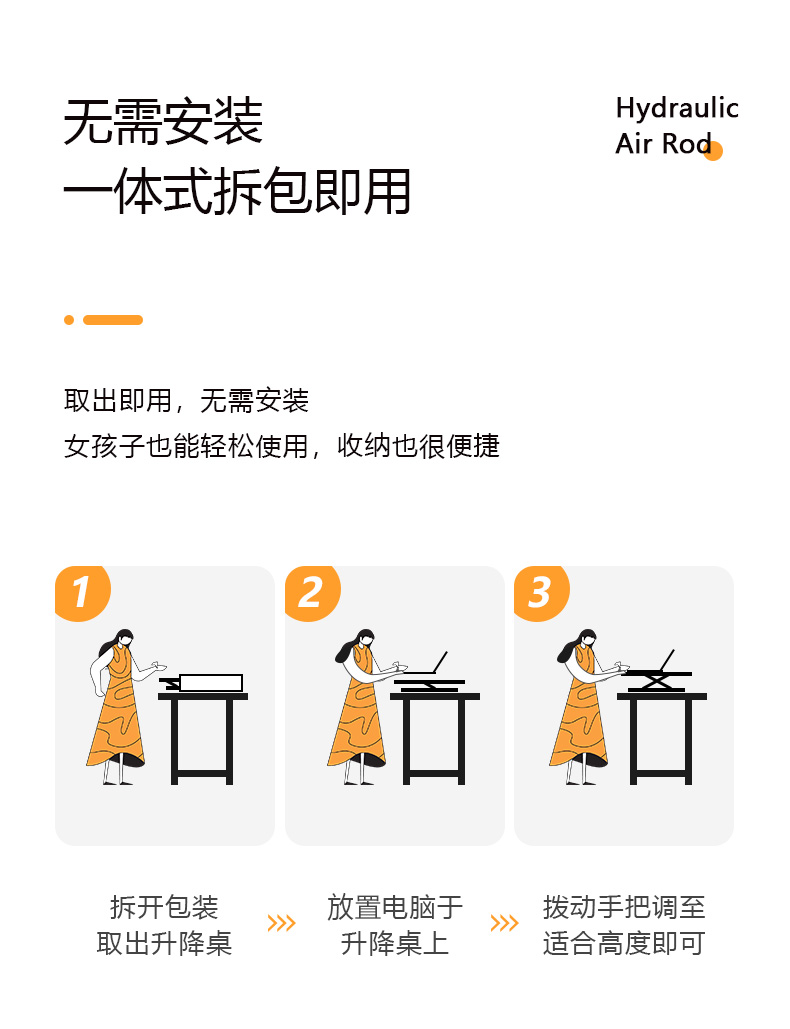 无需安装
一体式拆包即用

Hydraulic
Air Rod

取出即用，无需安装
女孩子也能轻松使用，收纳也很便捷

1

2

3

拆开包装
取出升降桌

放置电脑于
升降桌上

拨动手把调至
适合高度即可