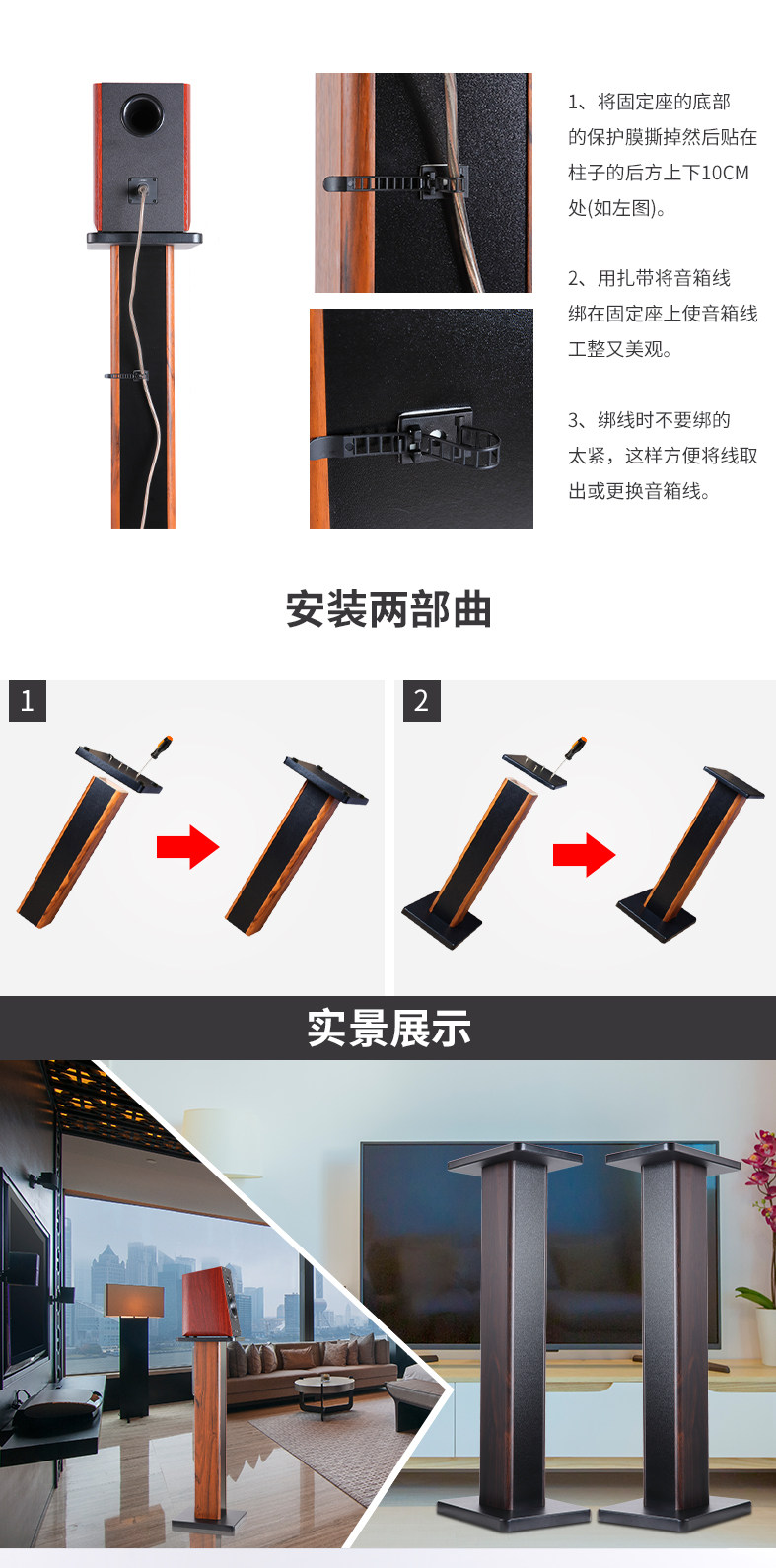 1、将固定座的底部的保护膜撕掉然后贴在柱子的后方上下10CM处(如左图)。

2、用扎带将音箱线绑在固定座上使音箱线工整又美观。

3、绑线时不要绑的太紧，这样方便将线取出或更换音箱线。

安装两部曲

1

2

实景展示