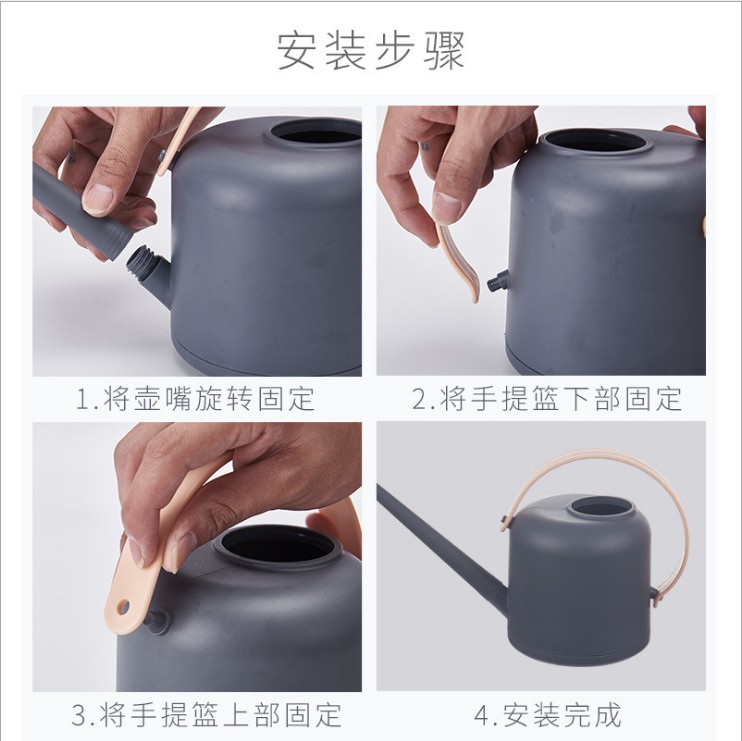 安装步骤

1.将壶嘴旋转固定

2.将手提篮下部固定

3.将手提篮上部固定

4.安装完成