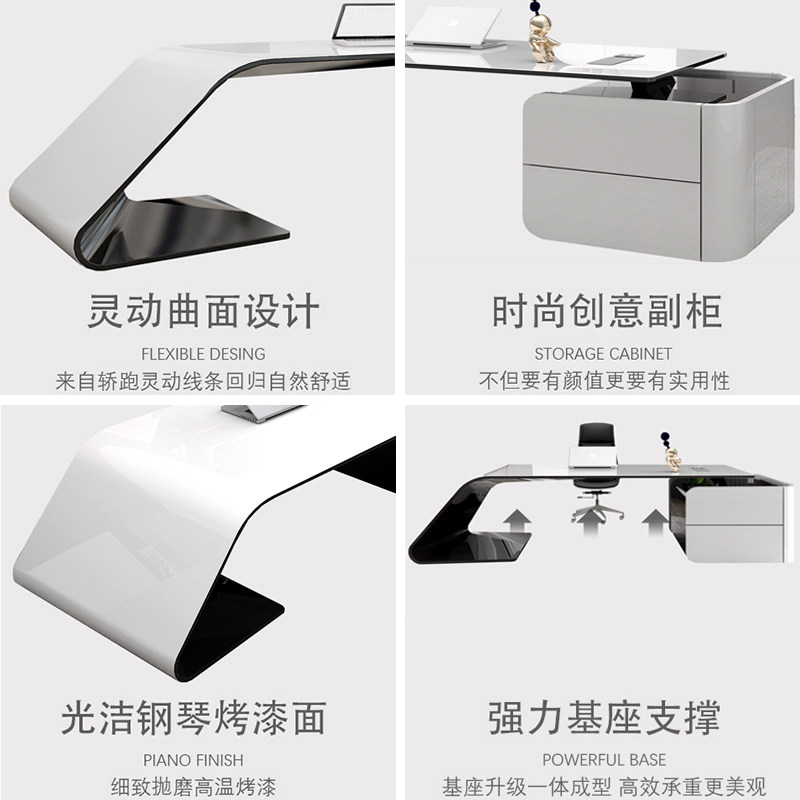 灵动曲面设计
FLEXIBLE DESING
来自轿跑灵动线条回归自然舒适

时尚创意副柜
STORAGE CABINET
不但要有颜值更要有实用性

光洁钢琴烤漆面
PIANO FINISH
细致抛磨高温烤漆

强力基座支撑
POWERFUL BASE
基座升级一体成型 高效承重更美观