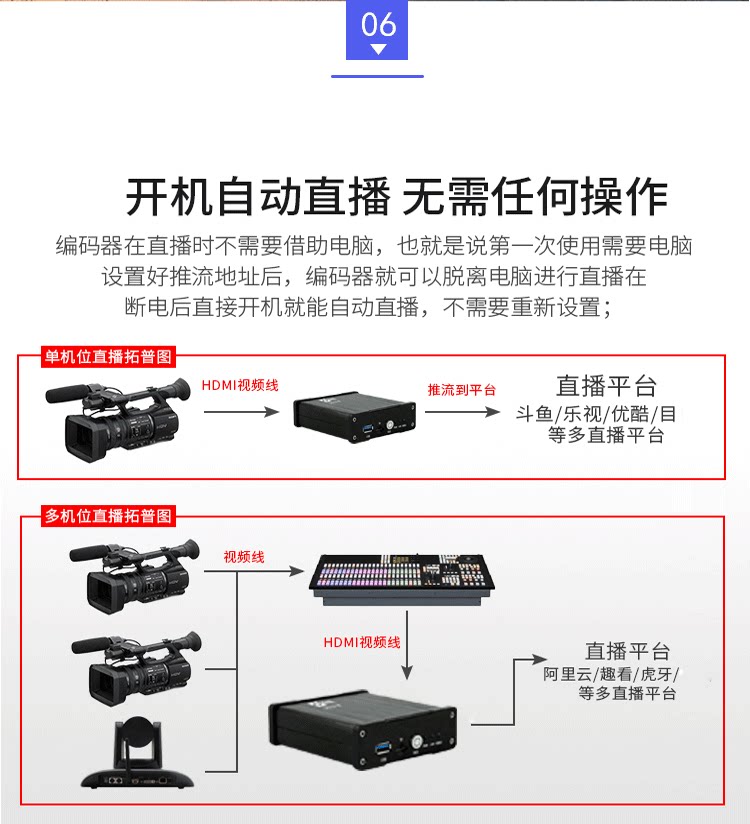 06

开机自动直播 无需任何操作

编码器在直播时不需要借助电脑，也就是说第一次使用需要电脑设置好推流地址后，编码器就可以脱离电脑进行直播在断电后直接开机就能自动直播，不需要重新设置；

单机位直播拓普图

HDMI视频线

推流到平台

直播平台
斗鱼/乐视/优酷/目等多直播平台

多机位直播拓普图

视频线

HDMI视频线

直播平台
阿里云/趣看/虎牙/等多直播平台