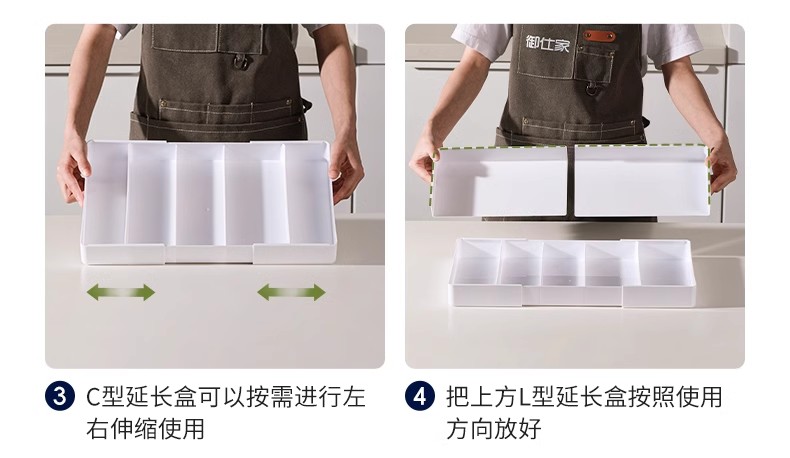 御仕家

3 C型延长盒可以按需进行左右伸缩使用

4 把上方L型延长盒按照使用方向放好