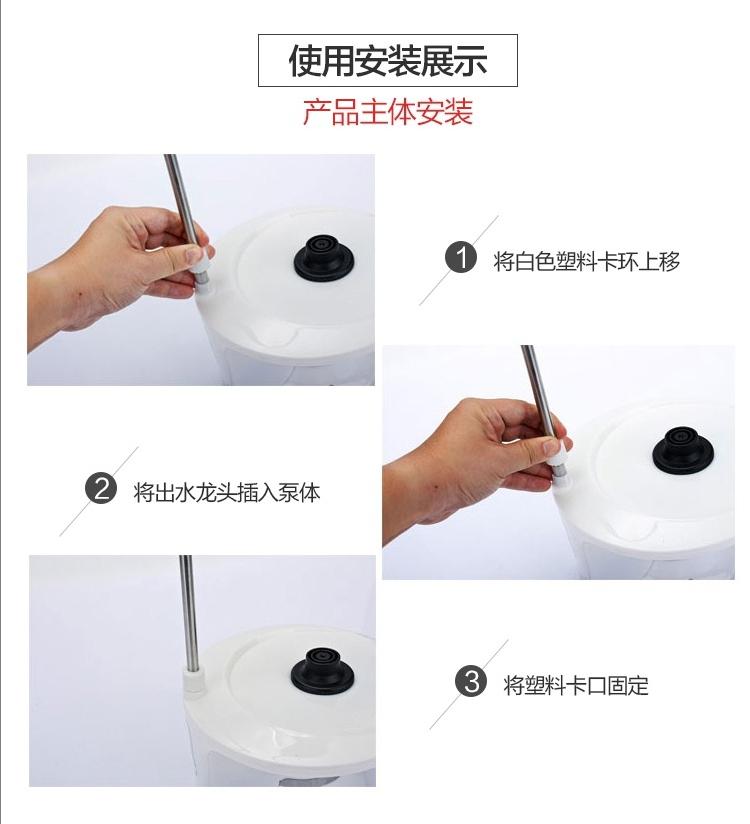 使用安装展示

产品主体安装

1 将白色塑料卡环上移

2 将出水龙头插入泵体

3 将塑料卡口固定