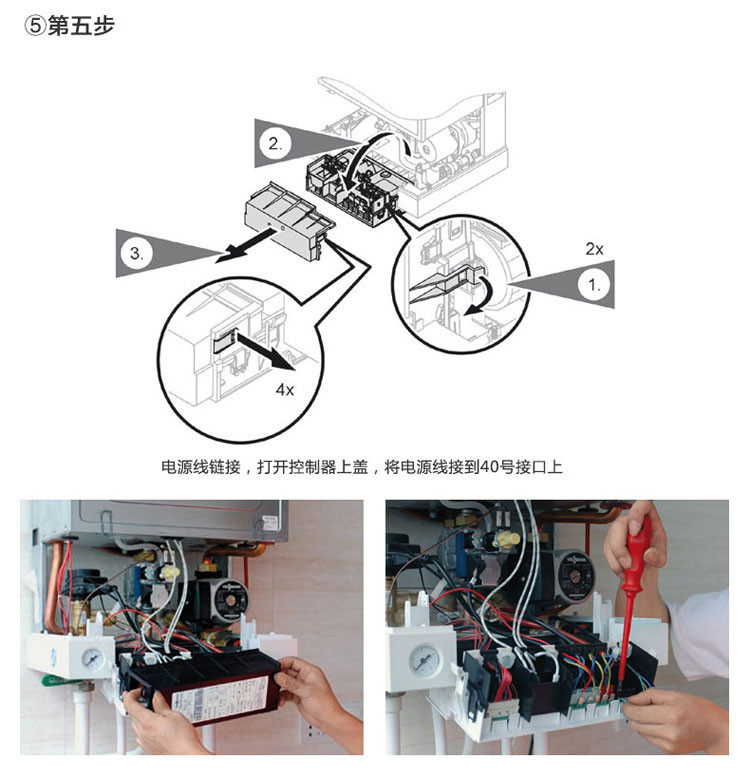 ⑤第五步

2.

3.

2x

1.

4x

电源线链接，打开控制器上盖，将电源线接到40号接口上