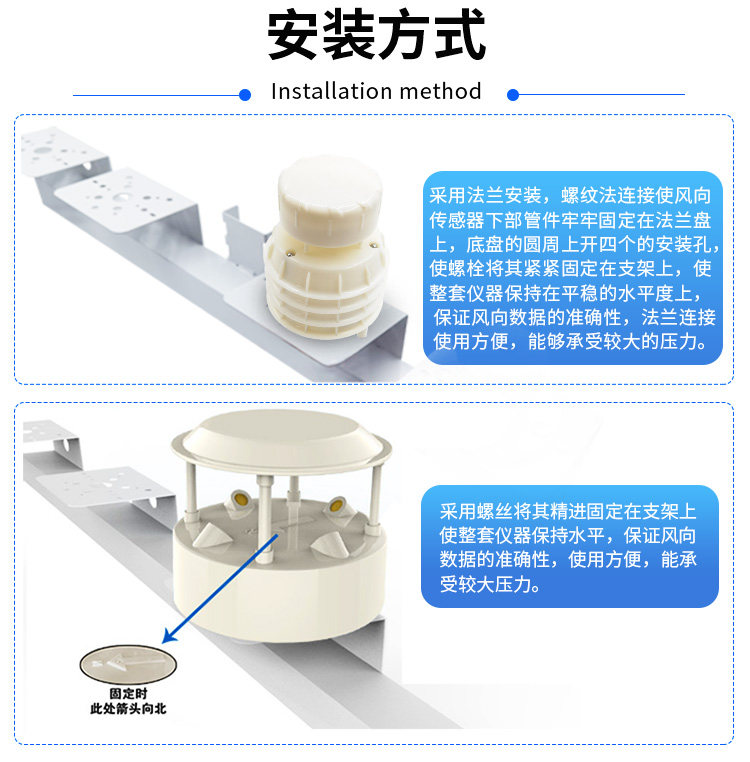 安装方式

Installation method

采用法兰安装，螺纹法连接使风向传感器下部管件牢牢固定在法兰盘上，底盘的圆周上开四个的安装孔，使螺栓将其紧紧固定在支架上，使整套仪器保持在平稳的水平度上，保证风向数据的准确性，法兰连接使用方便，能够承受较大的压力。

采用螺丝将其精进固定在支架上使整套仪器保持水平，保证风向数据的准确性，使用方便，能承受较大压力。

固定时
此处箭头向北