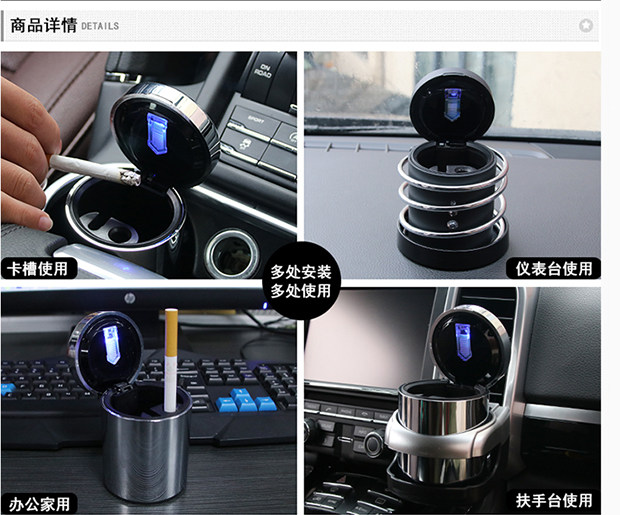 商品详情 DETAILS

ON ROAD

SPORT

卡槽使用

仪表台使用

多处安装
多处使用

办公家用

扶手台使用