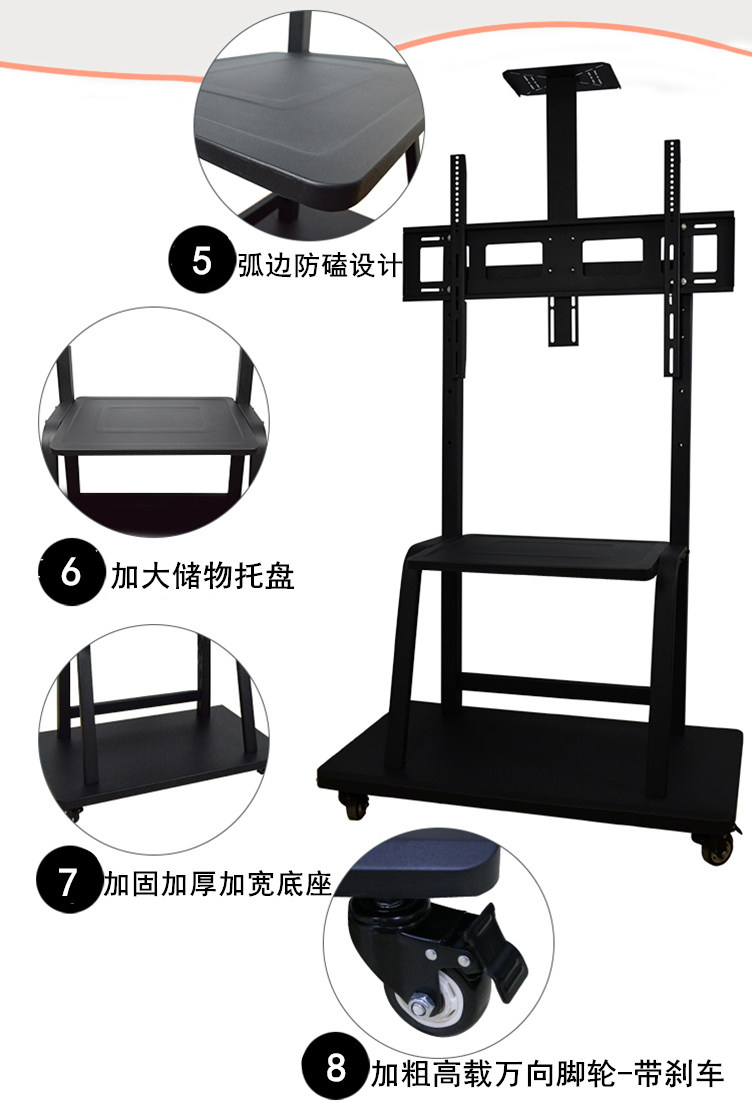 5 弧边防磕设计

6 加大储物托盘

7 加固加厚加宽底座

8 加粗高载万向脚轮-带刹车