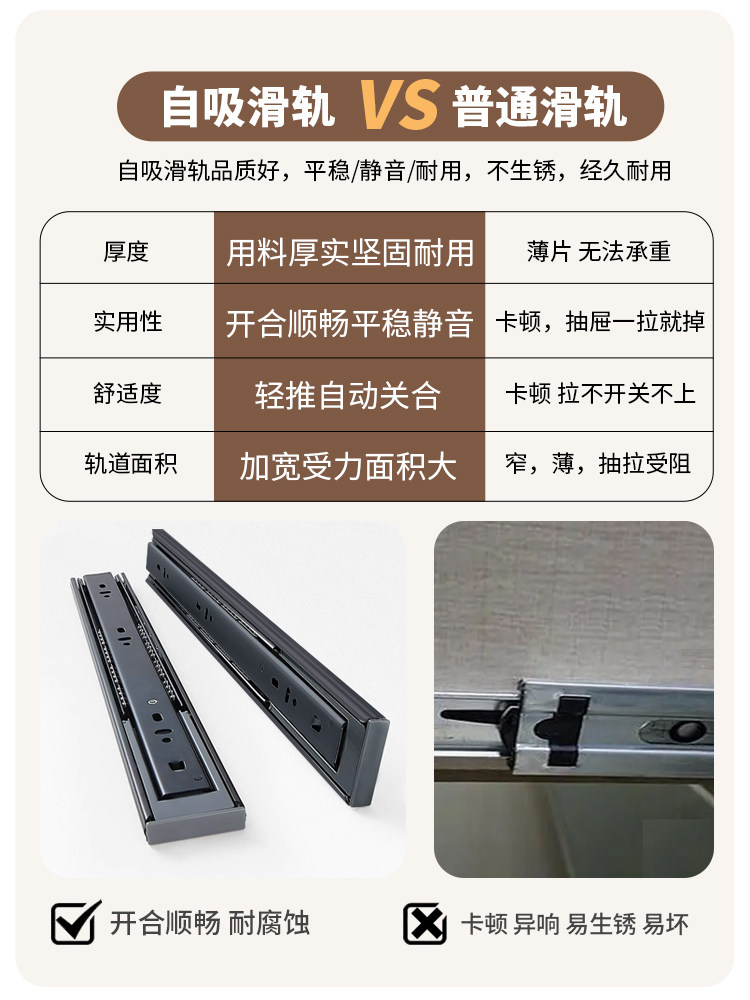 自吸滑轨 VS 普通滑轨

自吸滑轨品质好，平稳/静音/耐用，不生锈，经久耐用

| 厚度 | 用料厚实坚固耐用 | 薄片 无法承重 |
|---|---|---|
| 实用性 | 开合顺畅平稳静音 | 卡顿，抽屉一拉就掉 |
| 舒适度 | 轻推自动关合 | 卡顿 拉不开关不上 |
| 轨道面积 | 加宽受力面积大 | 窄，薄，抽拉受阻 |

开合顺畅 耐腐蚀

卡顿 异响 易生锈 易坏