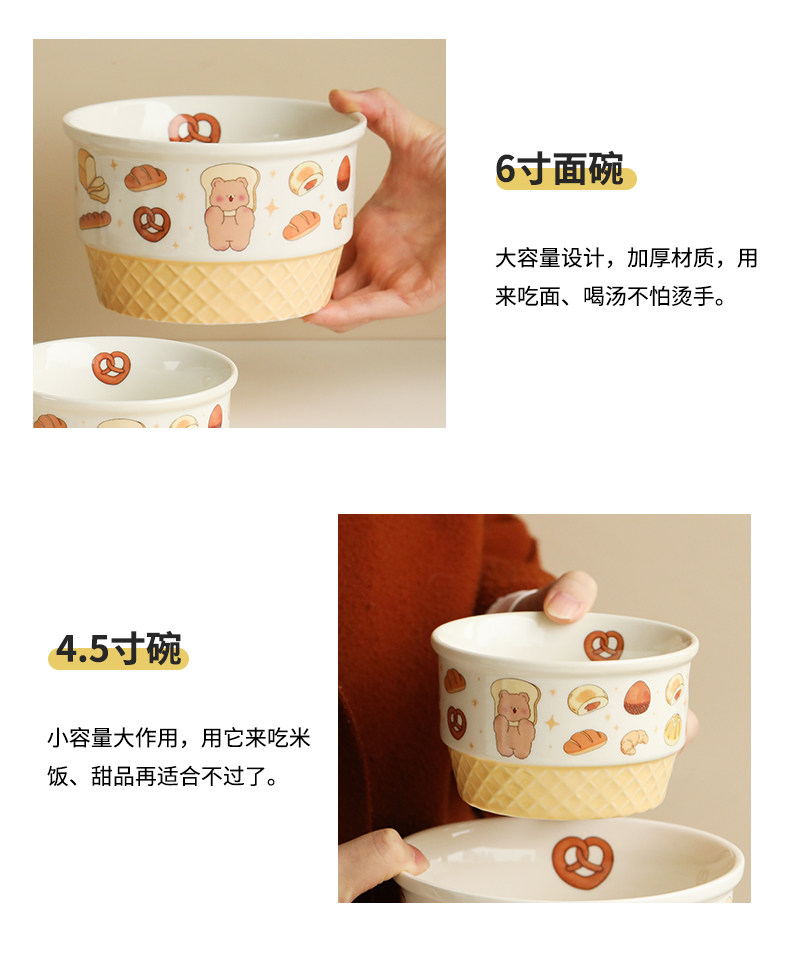 6寸面碗

大容量设计，加厚材质，用来吃面、喝汤不怕烫手。

4.5寸碗

小容量大作用，用它来吃米饭、甜品再适合不过了。