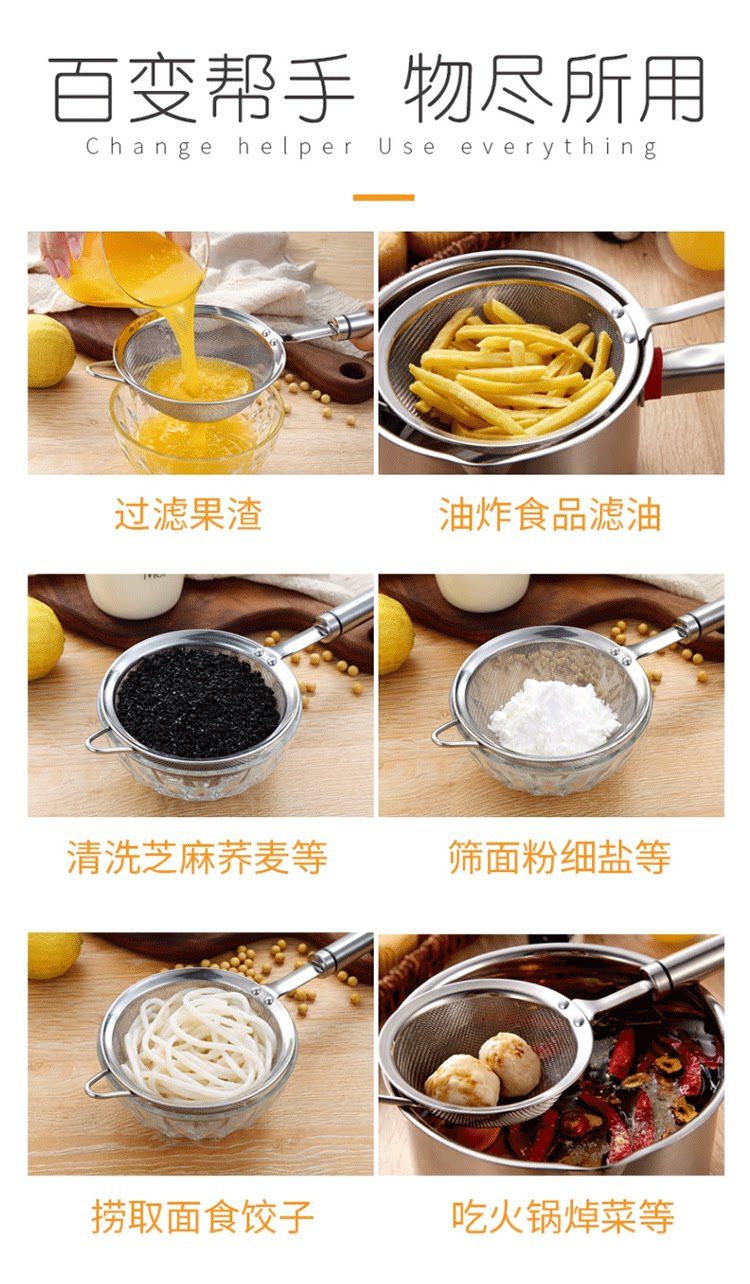 百变帮手 物尽所用
Change helper Use everything

过滤果渣

油炸食品滤油

清洗芝麻荞麦等

筛面粉细盐等

捞取面食饺子

吃火锅焯菜等