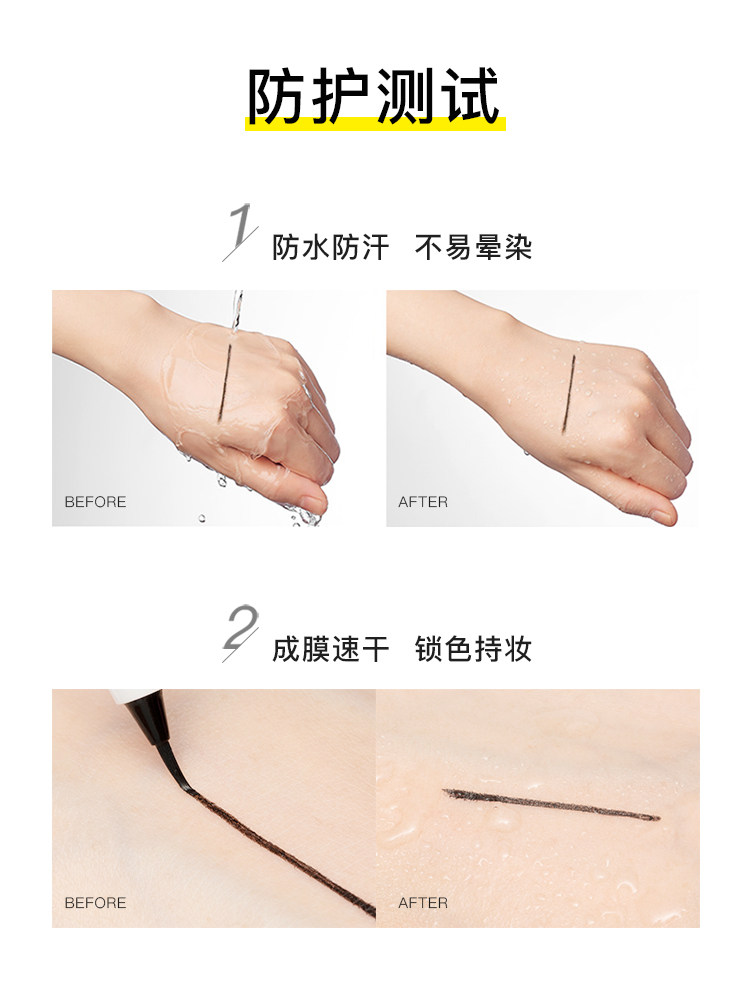 防护测试

1 防水防汗 不易晕染

BEFORE

AFTER

2 成膜速干 锁色持妆

BEFORE

AFTER