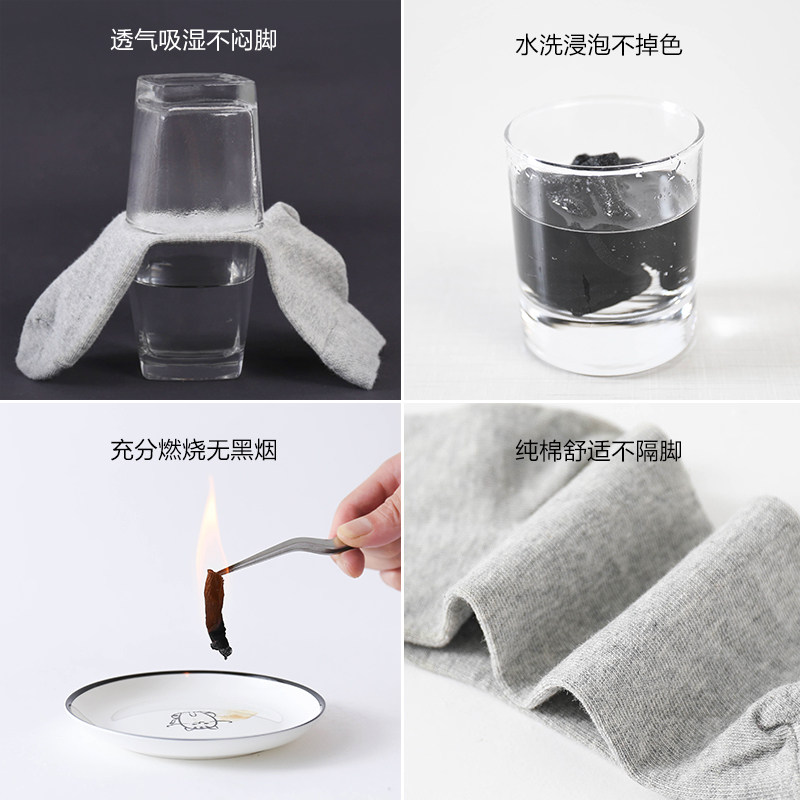 透气吸湿不闷脚

水洗浸泡不掉色

充分燃烧无黑烟

纯棉舒适不隔脚