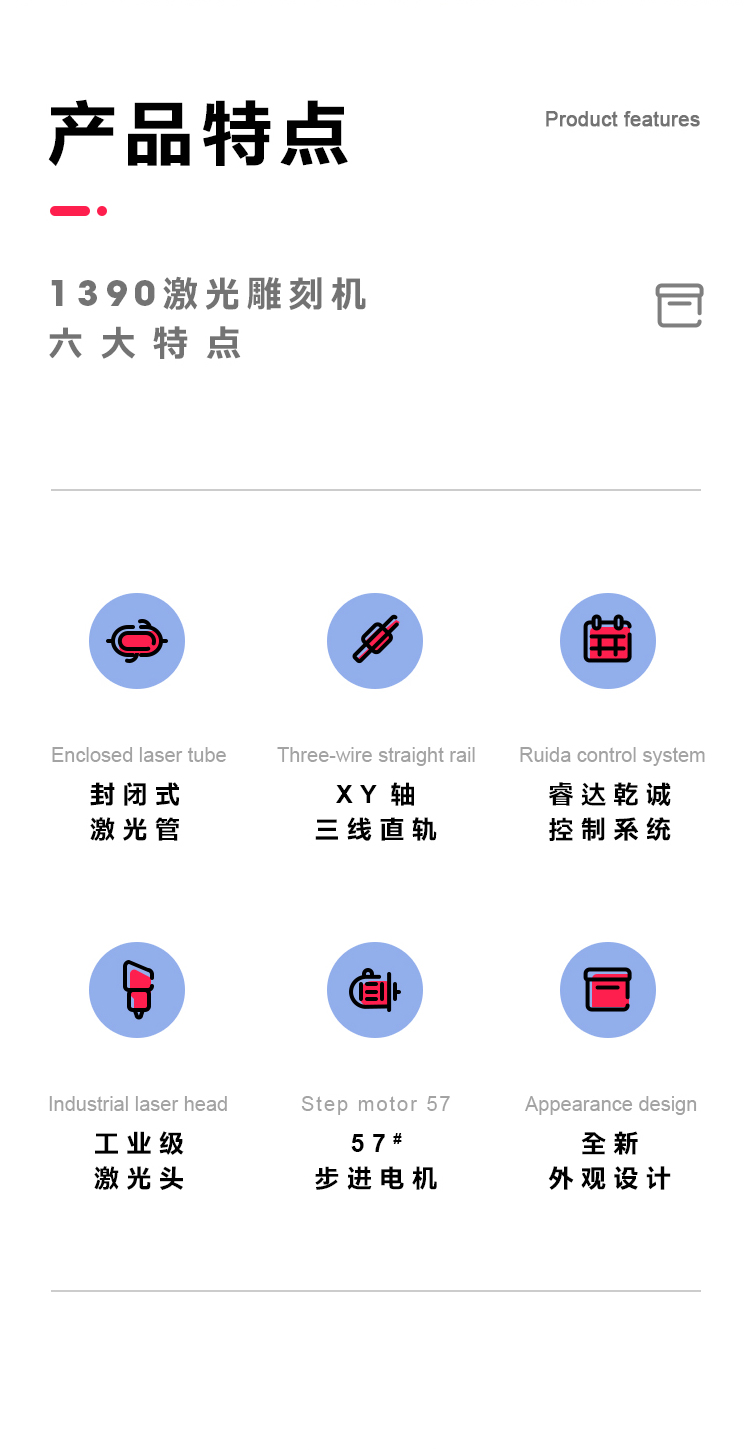 产品特点

Product features

1390激光雕刻机
六大特点

Enclosed laser tube
封闭式
激光管

Three-wire straight rail
XY轴
三线直轨

Ruida control system
睿达乾诚
控制系统

Industrial laser head
工业级
激光头

Step motor 57
57#
步进电机

Appearance design
全新
外观设计