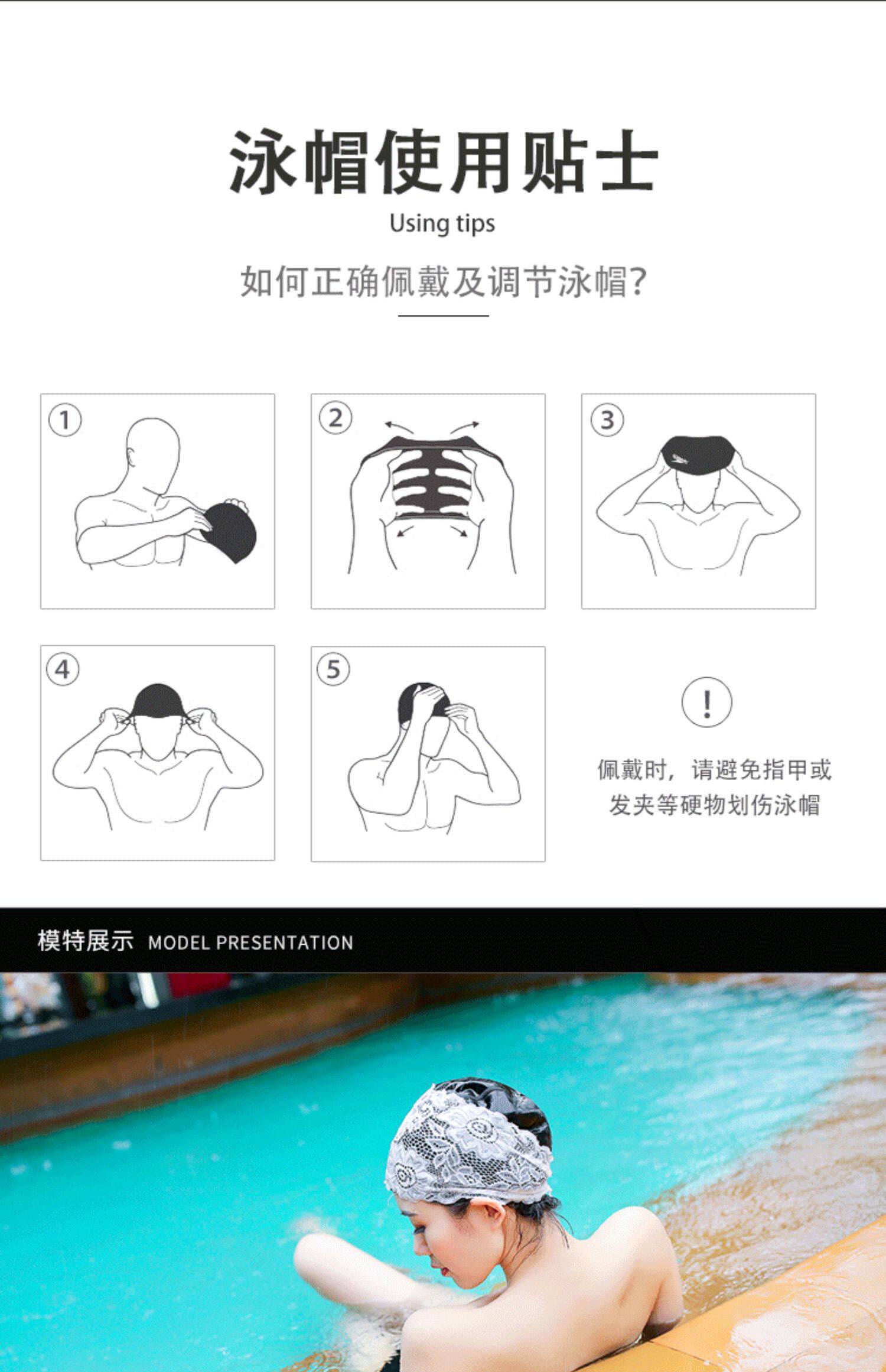 泳帽使用贴士

Using tips

如何正确佩戴及调节泳帽?

①

②

③

④

⑤

!

佩戴时，请避免指甲或发夹等硬物划伤泳帽

模特展示 MODEL PRESENTATION