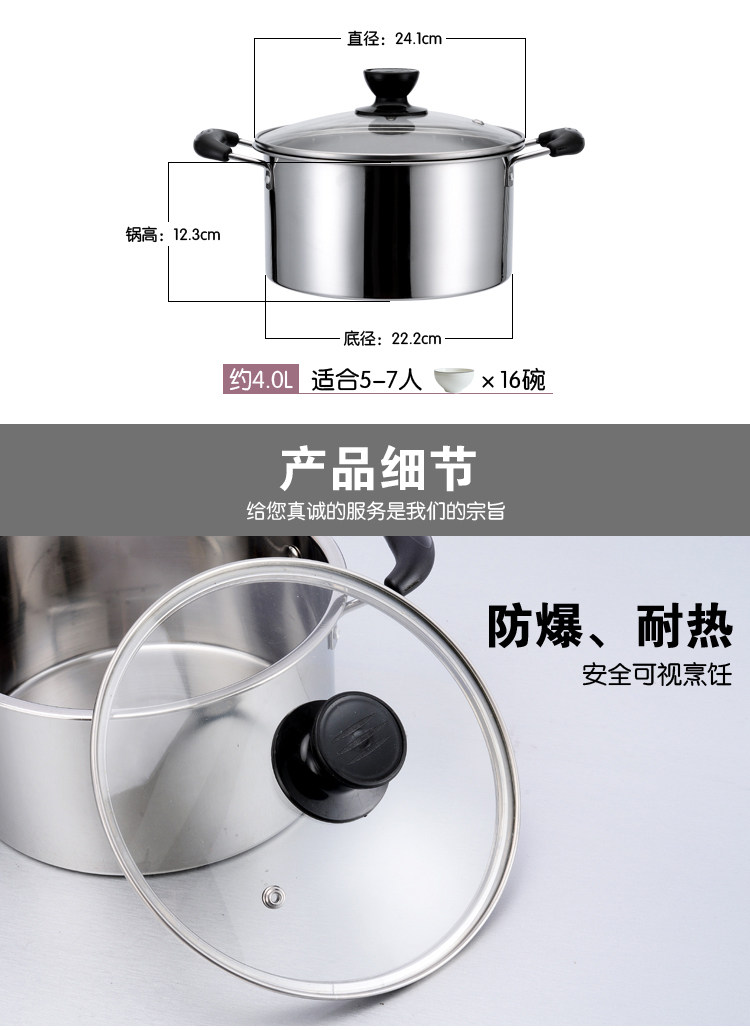 直径：24.1cm

锅高：12.3cm

底径：22.2cm

约4.0L 适合5-7人 ×16碗

产品细节

给您真诚的服务是我们的宗旨

防爆、耐热

安全可视烹饪