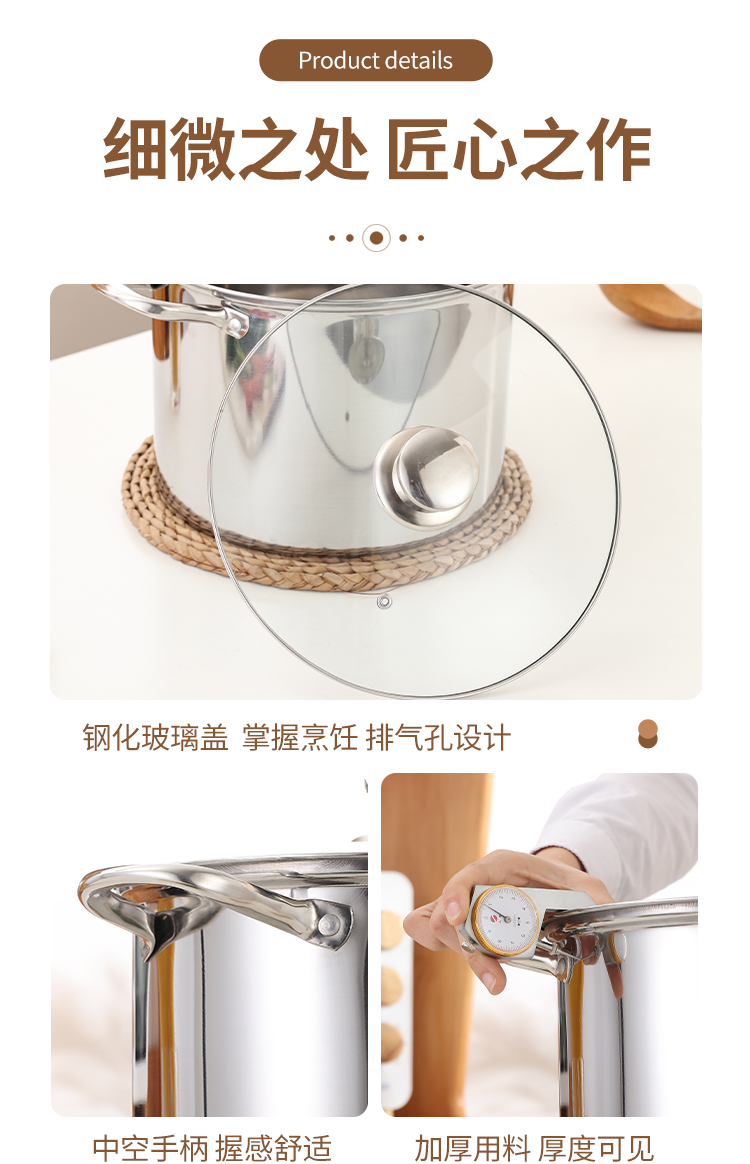 Product details

细微之处 匠心之作

钢化玻璃盖 掌握烹饪 排气孔设计

中空手柄 握感舒适

加厚用料 厚度可见