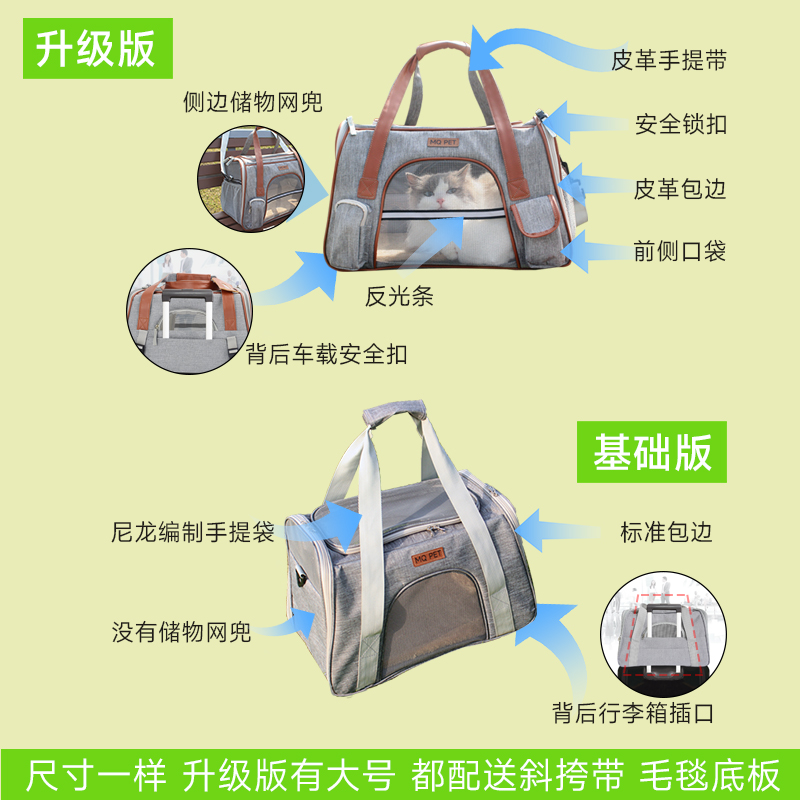 升级版

侧边储物网兜

皮革手提带

安全锁扣

MQ PET

皮革包边

前侧口袋

反光条

背后车载安全扣

基础版

尼龙编制手提袋

标准包边

MQ PET

没有储物网兜

背后行李箱插口

尺寸一样 升级版有大号 都配送斜挎带 毛毯底板