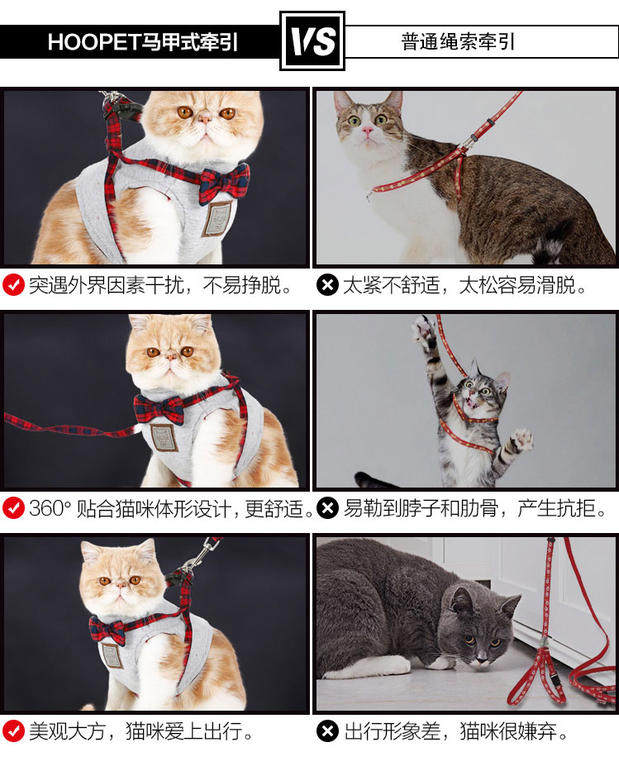 HOOPET马甲式牵引

VS

普通绳索牵引

突遇外界因素干扰，不易挣脱。

太紧不舒适，太松容易滑脱。

360° 贴合猫咪体形设计，更舒适。

易勒到脖子和肋骨，产生抗拒。

美观大方，猫咪爱上出行。

出行形象差，猫咪很嫌弃。