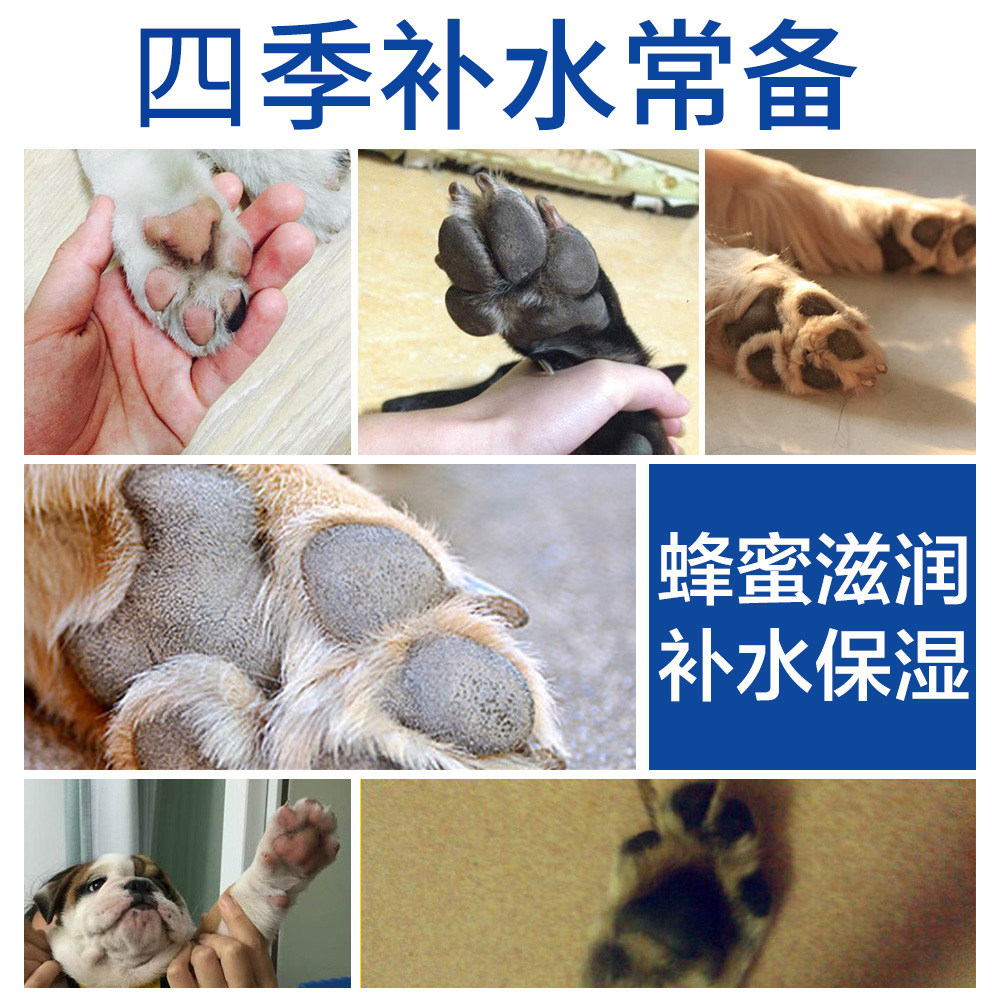 四季补水常备

蜂蜜滋润
补水保湿