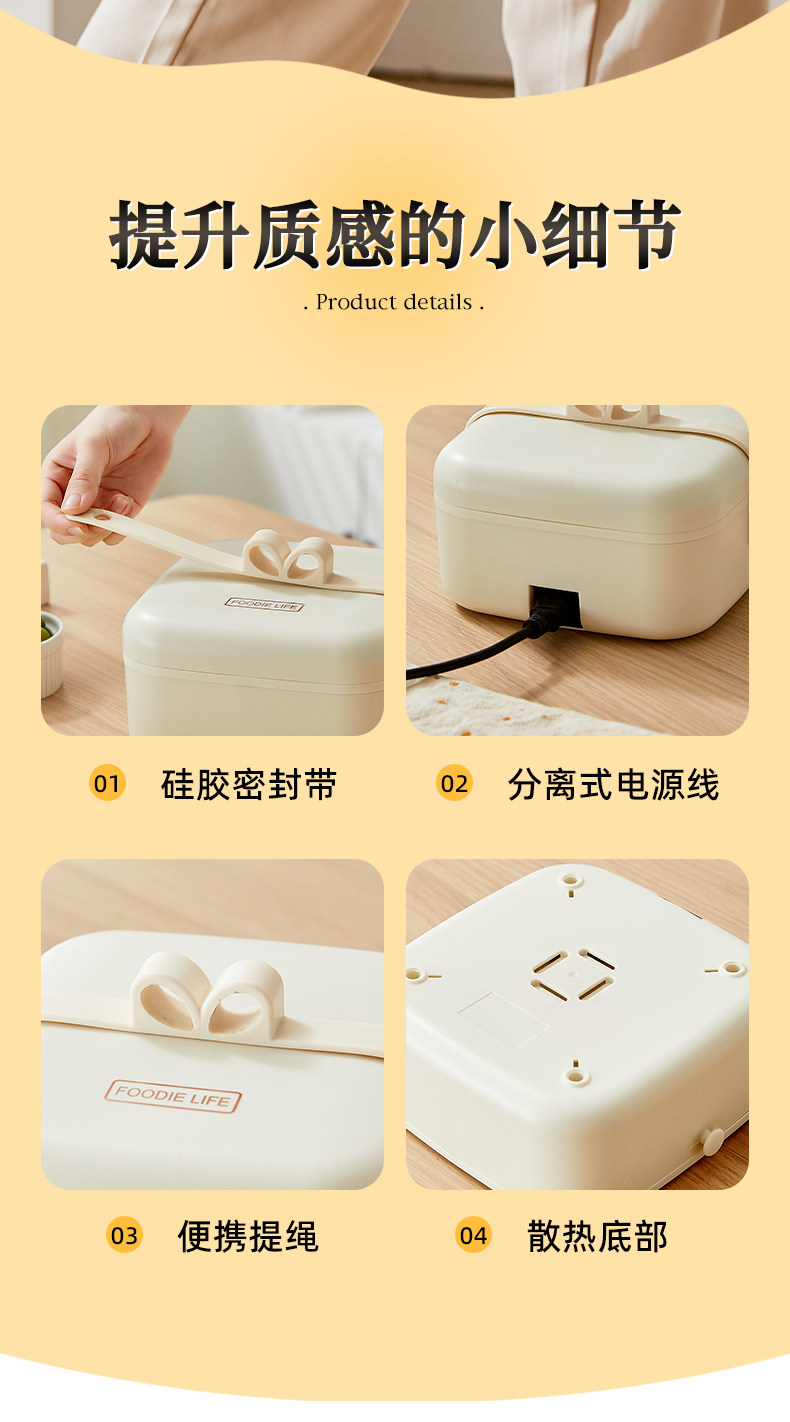 提升质感的小细节

. Product details .

FOODIE LIFE

01 硅胶密封带

02 分离式电源线

FOODIE LIFE

03 便携提绳

04 散热底部