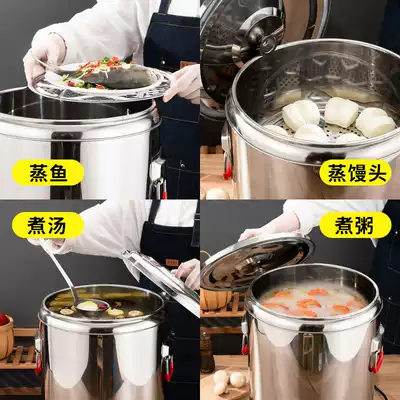 蒸鱼

蒸馒头

煮汤

煮粥