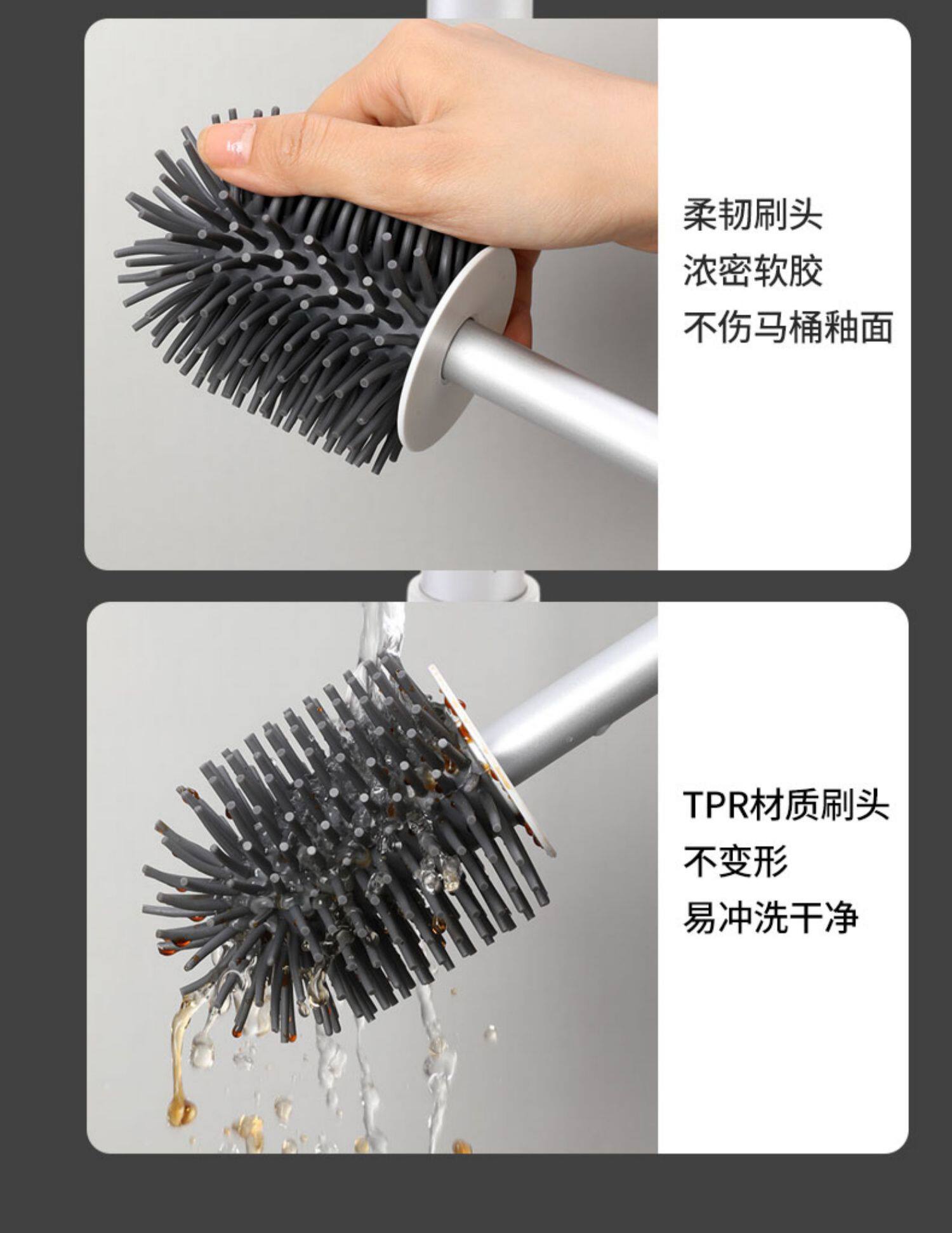 柔韧刷头
浓密软胶
不伤马桶釉面

TPR材质刷头
不变形
易冲洗干净