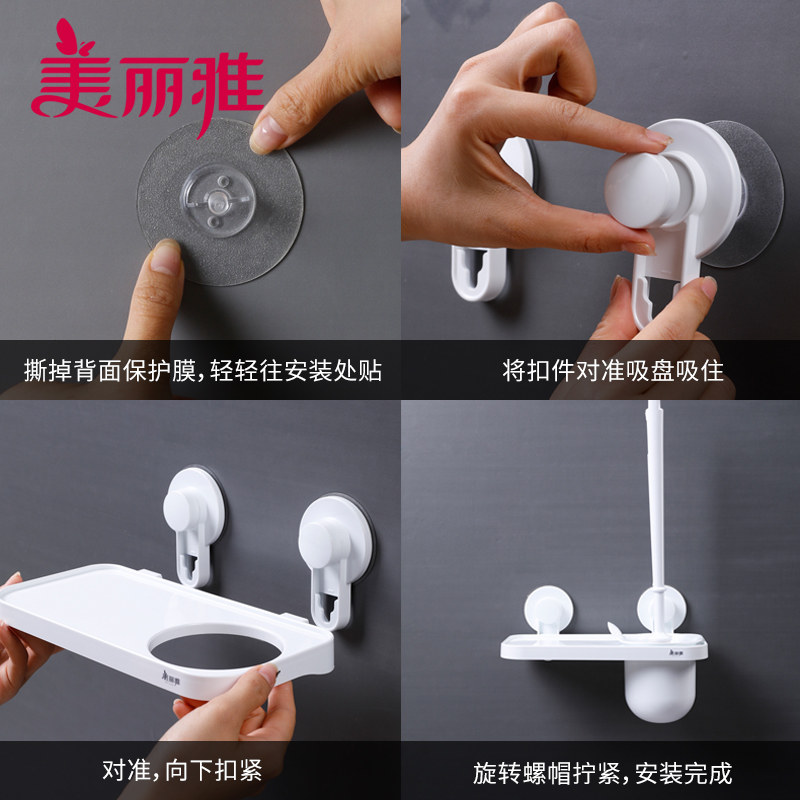 美丽雅

撕掉背面保护膜，轻轻往安装处贴

将扣件对准吸盘吸住

对准，向下扣紧

旋转螺帽拧紧，安装完成