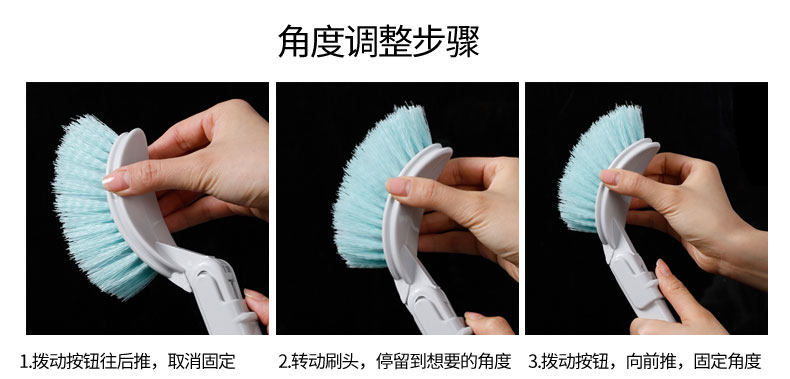 角度调整步骤

1.拨动按钮往后推，取消固定

2.转动刷头，停留到想要的角度

3.拨动按钮，向前推，固定角度