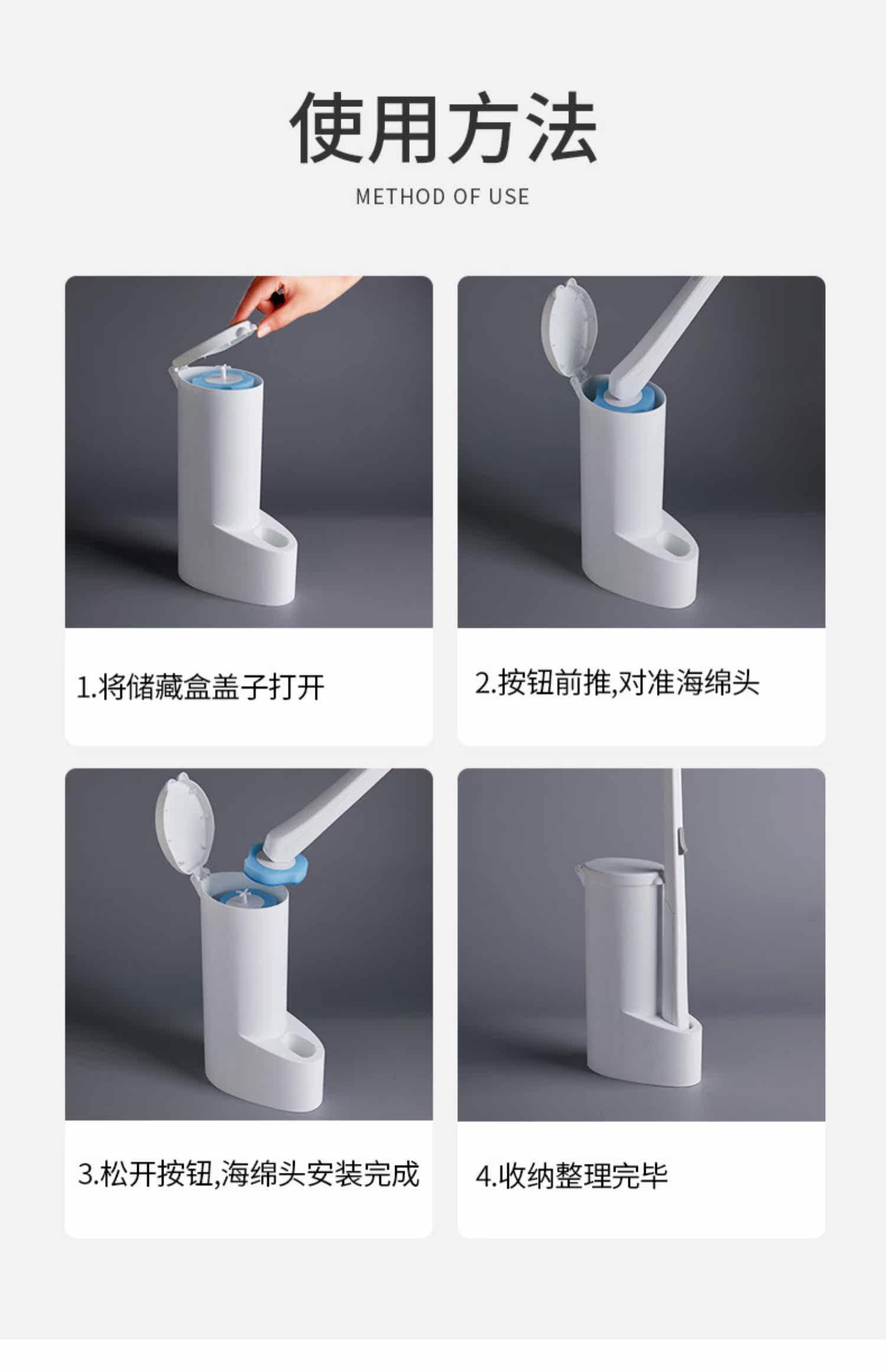 使用方法
METHOD OF USE

1.将储藏盒盖子打开

2.按钮前推,对准海绵头

3.松开按钮,海绵头安装完成

4.收纳整理完毕