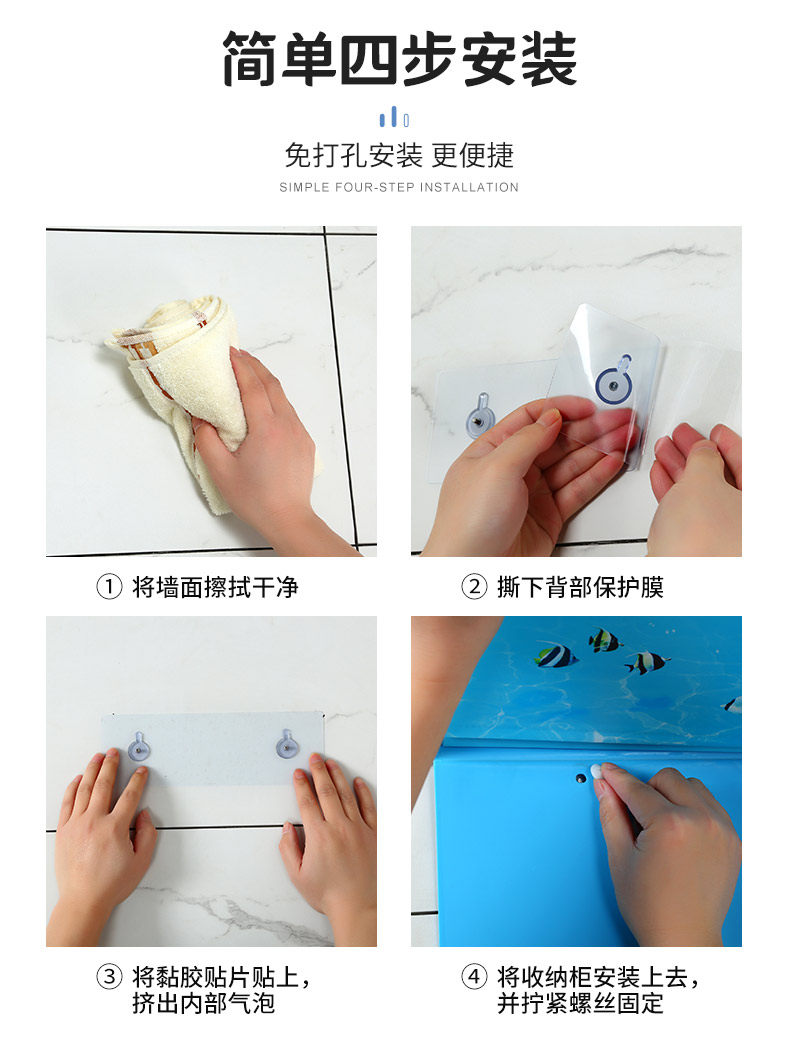 简单四步安装

免打孔安装 更便捷

SIMPLE FOUR-STEP INSTALLATION

① 将墙面擦拭干净

② 撕下背部保护膜

③ 将黏胶贴片贴上，挤出内部气泡

④ 将收纳柜安装上去，并拧紧螺丝固定