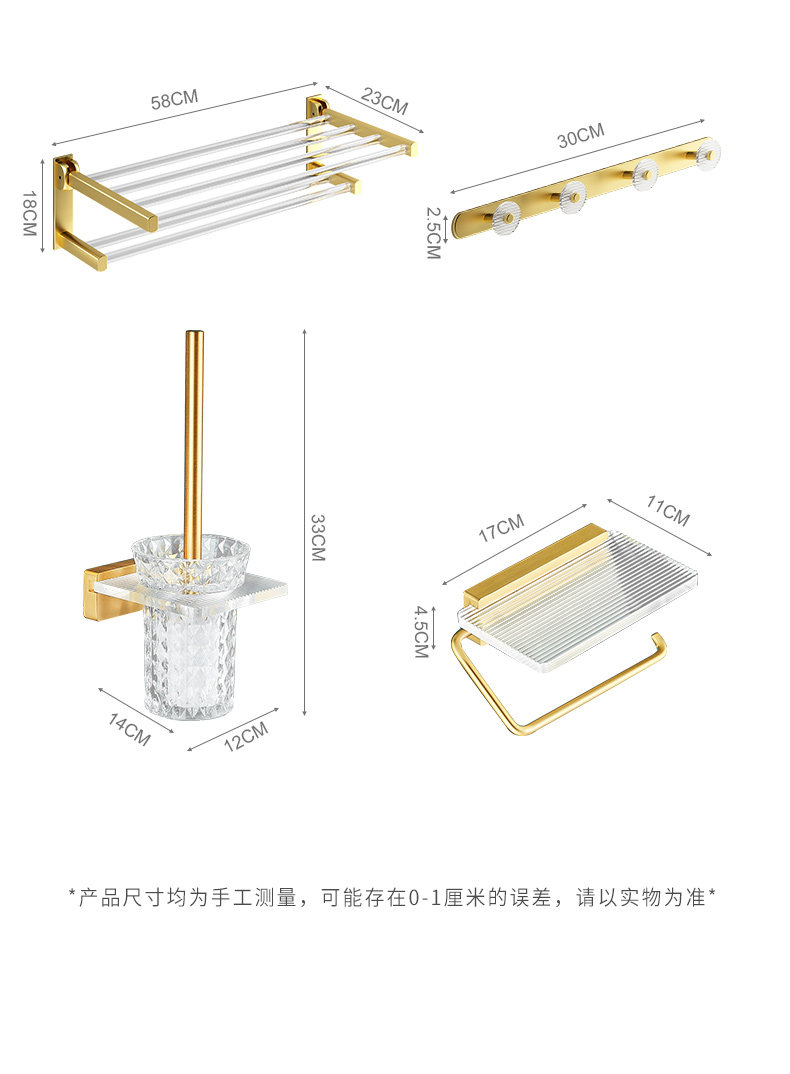 58CM
23CM
18CM

30CM
2.5CM

33CM
14CM
12CM

17CM
11CM
4.5CM

*产品尺寸均为手工测量，可能存在0-1厘米的误差，请以实物为准*