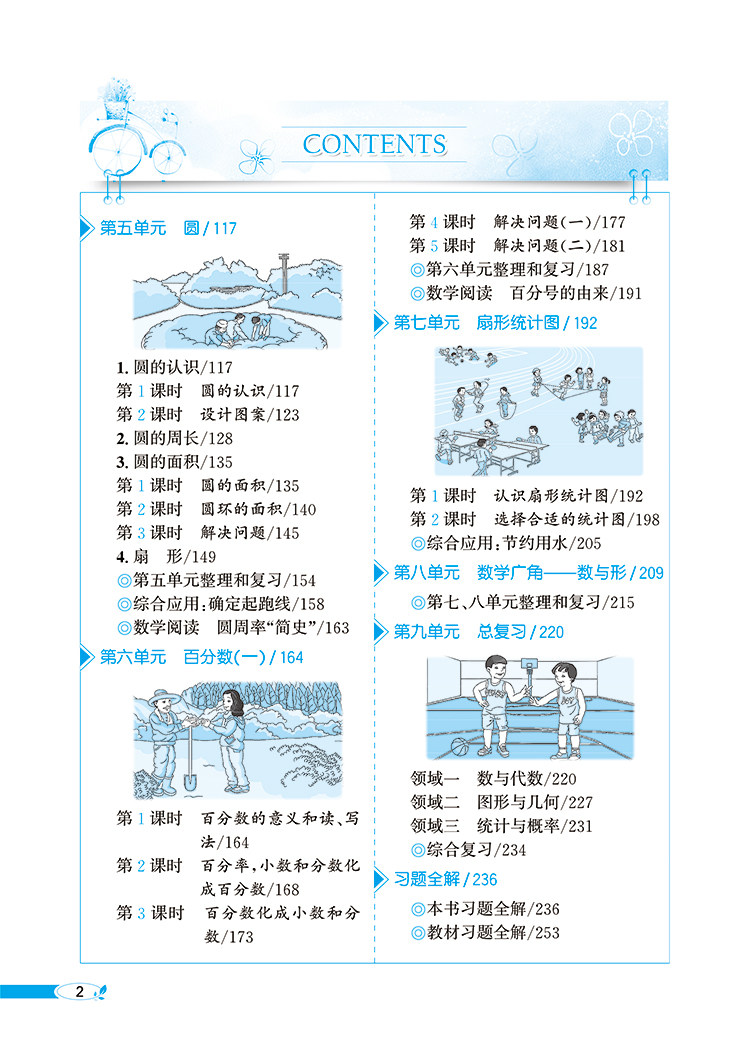 CONTENTS

第五单元　圆 / 117

1. 圆的认识/117
第 1 课时　圆的认识/117
第 2 课时　设计图案/123
2. 圆的周长/128
3. 圆的面积/135
第 1 课时　圆的面积/135
第 2 课时　圆环的面积/140
第 3 课时　解决问题/145
4. 扇　形/149
◎第五单元整理和复习/154
◎综合应用:确定起跑线/158
◎数学阅读　圆周率"简史"/163

第六单元　百分数(一) / 164

第 1 课时　百分数的意义和读、写法/164
第 2 课时　百分率,小数和分数化成百分数/168
第 3 课时　百分数化成小数和分数/173
第 4 课时　解决问题(一)/177
第 5 课时　解决问题(二)/181
◎第六单元整理和复习/187
◎数学阅读　百分号的由来/191

第七单元　扇形统计图 / 192

第 1 课时　认识扇形统计图/192
第 2 课时　选择合适的统计图/198
◎综合应用:节约用水/205

第八单元　数学广角——数与形 / 209

◎第七、八单元整理和复习/215

第九单元　总复习 / 220

领域一　数与代数/220
领域二　图形与几何/227
领域三　统计与概率/231
◎综合复习/234

习题全解 / 236

◎本书习题全解/236
◎教材习题全解/253

2