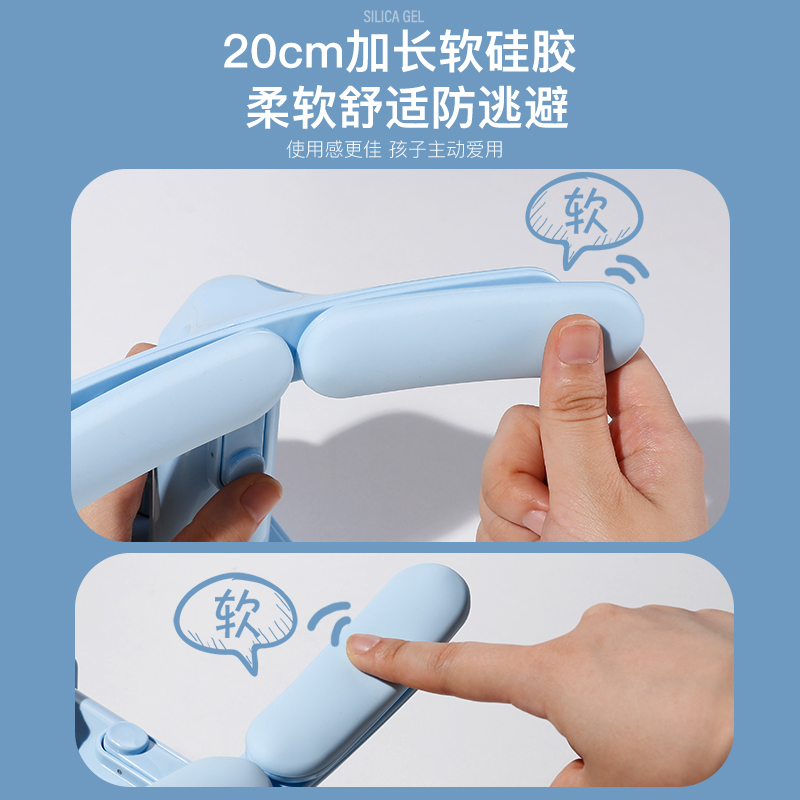 SILICA GEL

20cm加长软硅胶
柔软舒适防逃避

使用感更佳 孩子主动爱用

软

软