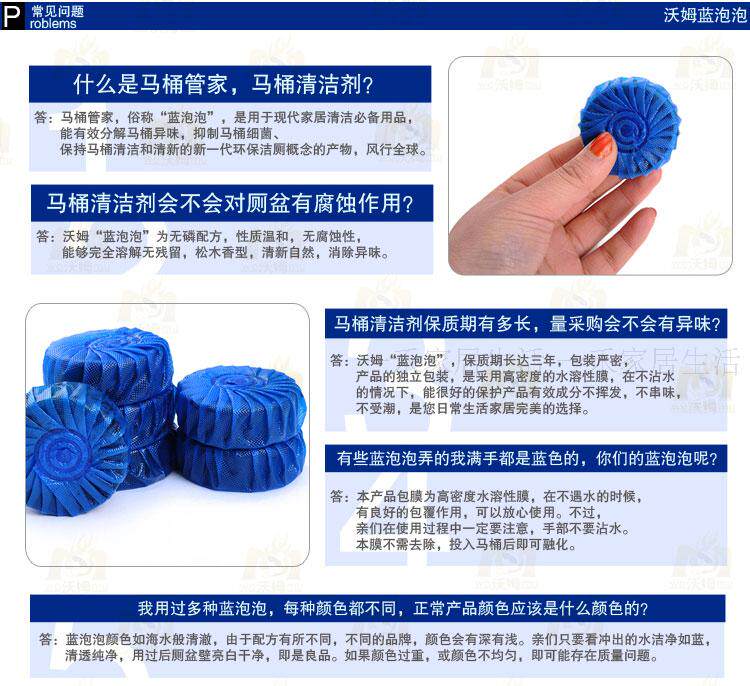 P 常见问题
roblems

沃姆蓝泡泡

什么是马桶管家，马桶清洁剂?

答：马桶管家，俗称“蓝泡泡”，是用于现代家居清洁必备用品，能有效分解马桶异味，抑制马桶细菌、保持马桶清洁和清新的新一代环保洁厕概念的产物，风行全球。

马桶清洁剂会不会对厕盆有腐蚀作用?

答：沃姆“蓝泡泡”为无磷配方，性质温和，无腐蚀性，能够完全溶解无残留，松木香型，清新自然，消除异味。

马桶清洁剂保质期有多长，量采购会不会有异味?

答：沃姆“蓝泡泡”，保质期长达三年，包装严密，产品的独立包装，是采用高密度的水溶性膜，在不沾水的情况下，能很好的保护产品有效成分不挥发，不串味，不受潮，是您日常生活家居完美的选择。

有些蓝泡泡弄的我满手都是蓝色的，你们的蓝泡泡呢?

答：本产品包膜为高密度水溶性膜，在不遇水的时候，有良好的包覆作用，可以放心使用。不过，亲们在使用过程中一定要注意，手部不要沾水。本膜不需去除，投入马桶后即可融化。

我用过多种蓝泡泡，每种颜色都不同，正常产品颜色应该是什么颜色的?

答：蓝泡泡颜色如海水般清澈，由于配方有所不同，不同的品牌，颜色会有深有浅。亲们只要看冲出的水洁净如蓝，清透纯净，用过后厕盆壁亮白干净，即是良品。如果颜色过重，或颜色不均匀，即可能存在质量问题。