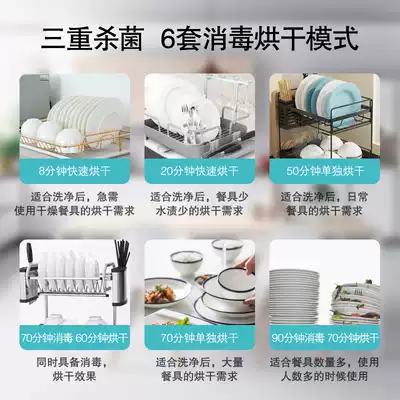 三重杀菌 6套消毒烘干模式

8分钟快速烘干

适合洗净后，急需使用干燥餐具的烘干需求

20分钟快速烘干

适合洗净后，餐具少水渍少的烘干需求

50分钟单独烘干

适合洗净后，日常餐具的烘干需求

70分钟消毒 60分钟烘干

同时具备消毒，烘干效果

70分钟单独烘干

适合洗净后，大量餐具的烘干需求

90分钟消毒 70分钟烘干

适合餐具数量多，使用人数多的时候使用