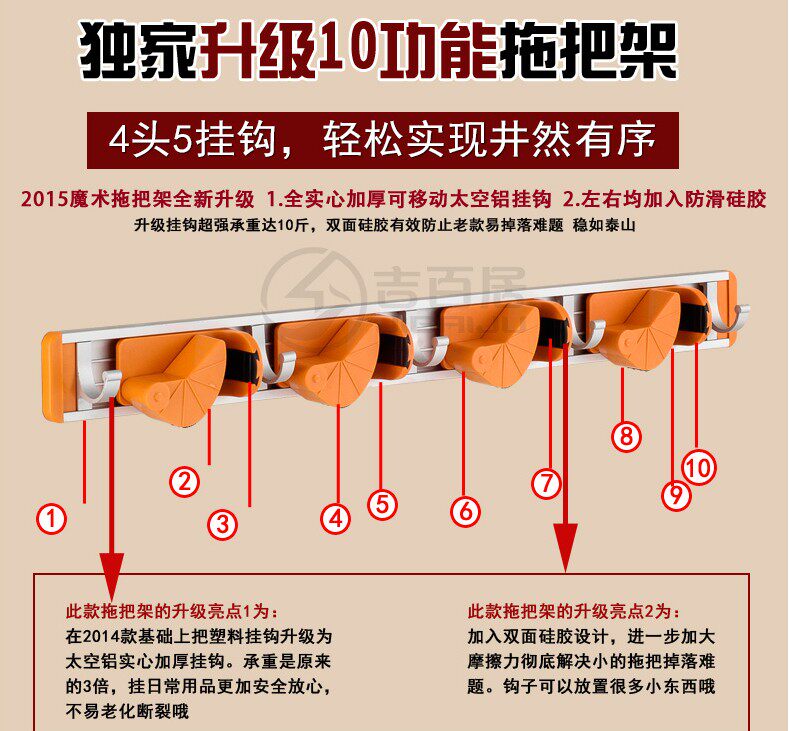 独家升级10功能拖把架

4头5挂钩，轻松实现井然有序

2015魔术拖把架全新升级 1.全实心加厚可移动太空铝挂钩 2.左右均加入防滑硅胶

升级挂钩超强承重达10斤，双面硅胶有效防止老款易掉落难题 稳如泰山

吉百居

①
②
③
④
⑤
⑥
⑦
⑧
⑨
⑩

此款拖把架的升级亮点1为：
在2014款基础上把塑料挂钩升级为太空铝实心加厚挂钩。承重是原来的3倍，挂日常用品更加安全放心，不易老化断裂哦

此款拖把架的升级亮点2为：
加入双面硅胶设计，进一步加大摩擦力彻底解决小的拖把掉落难题。钩子可以放置很多小东西哦