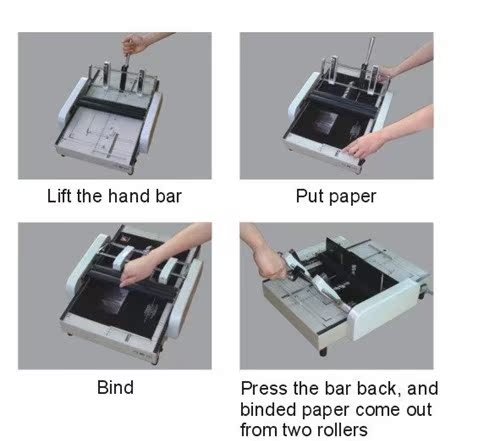 Lift the hand bar

Put paper

Bind

Press the bar back, and binded paper come out from two rollers