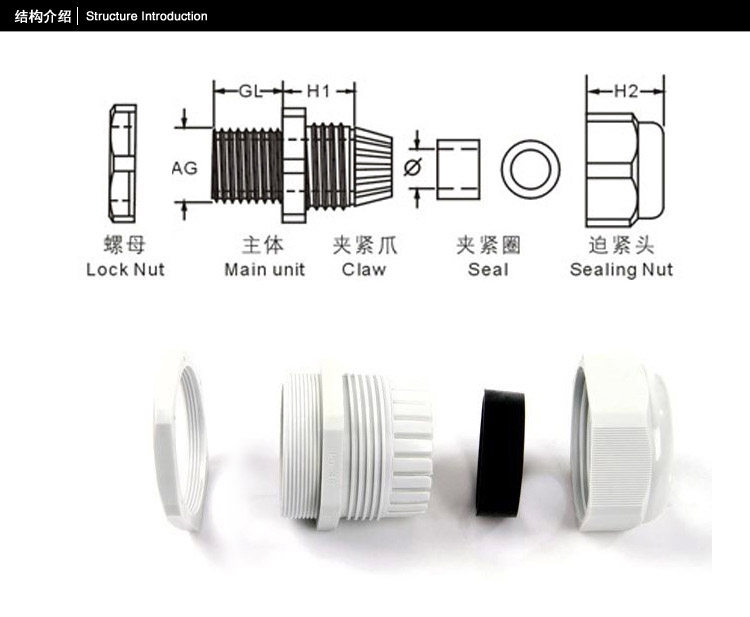 结构介绍 | Structure Introduction

GL H1 H2

AG

Ø

螺母
Lock Nut

主体
Main unit

夹紧爪
Claw

夹紧圈
Seal

迫紧头
Sealing Nut