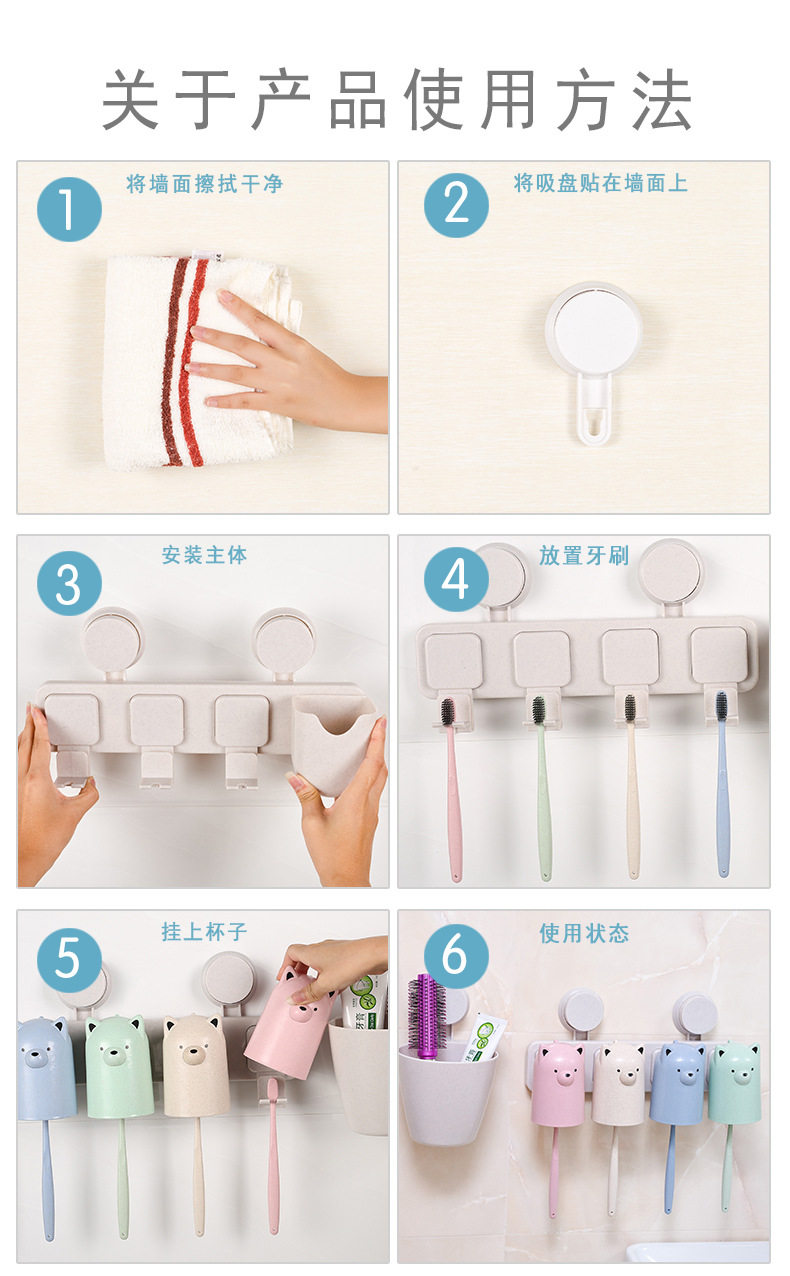 关于产品使用方法

1
将墙面擦拭干净

2
将吸盘贴在墙面上

3
安装主体

4
放置牙刷

5
挂上杯子

6
使用状态