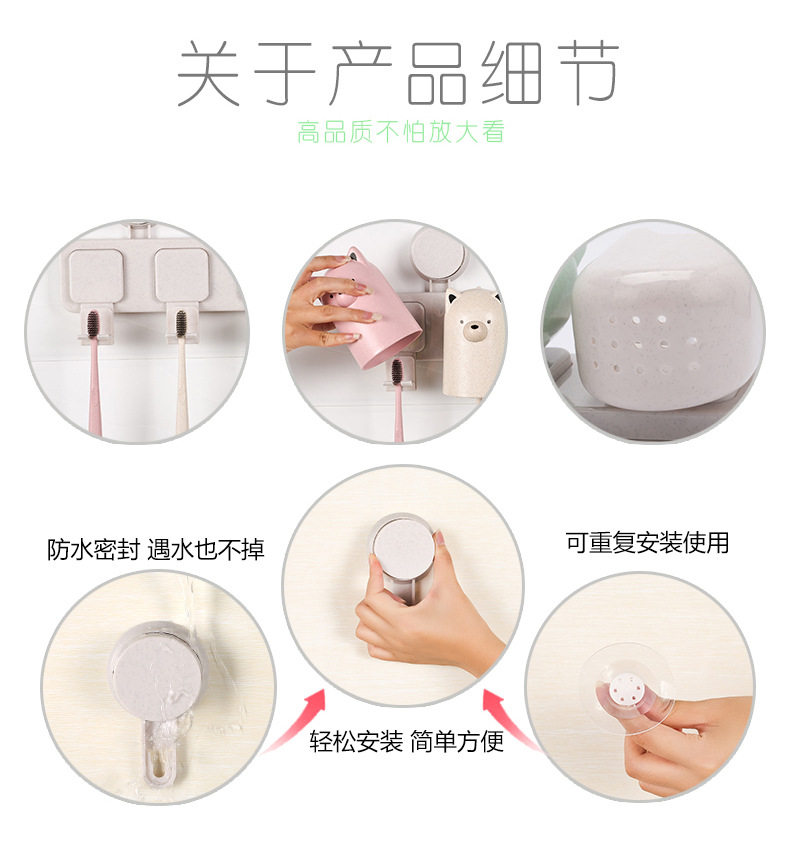 关于产品细节
高品质不怕放大看

防水密封 遇水也不掉

可重复安装使用

轻松安装 简单方便