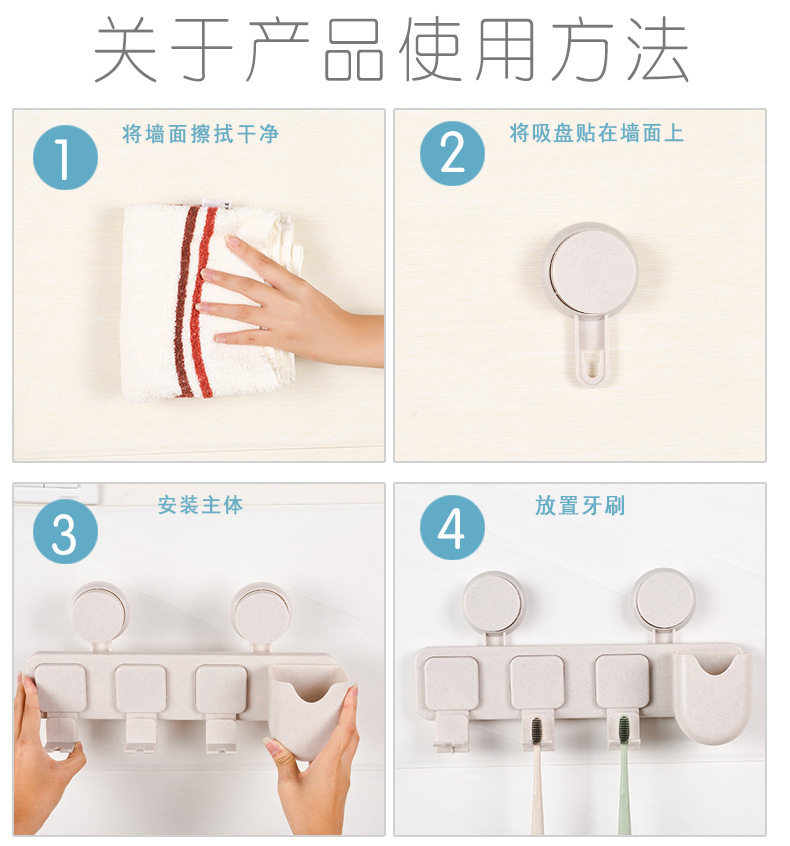 关于产品使用方法

1
将墙面擦拭干净

2
将吸盘贴在墙面上

3
安装主体

4
放置牙刷